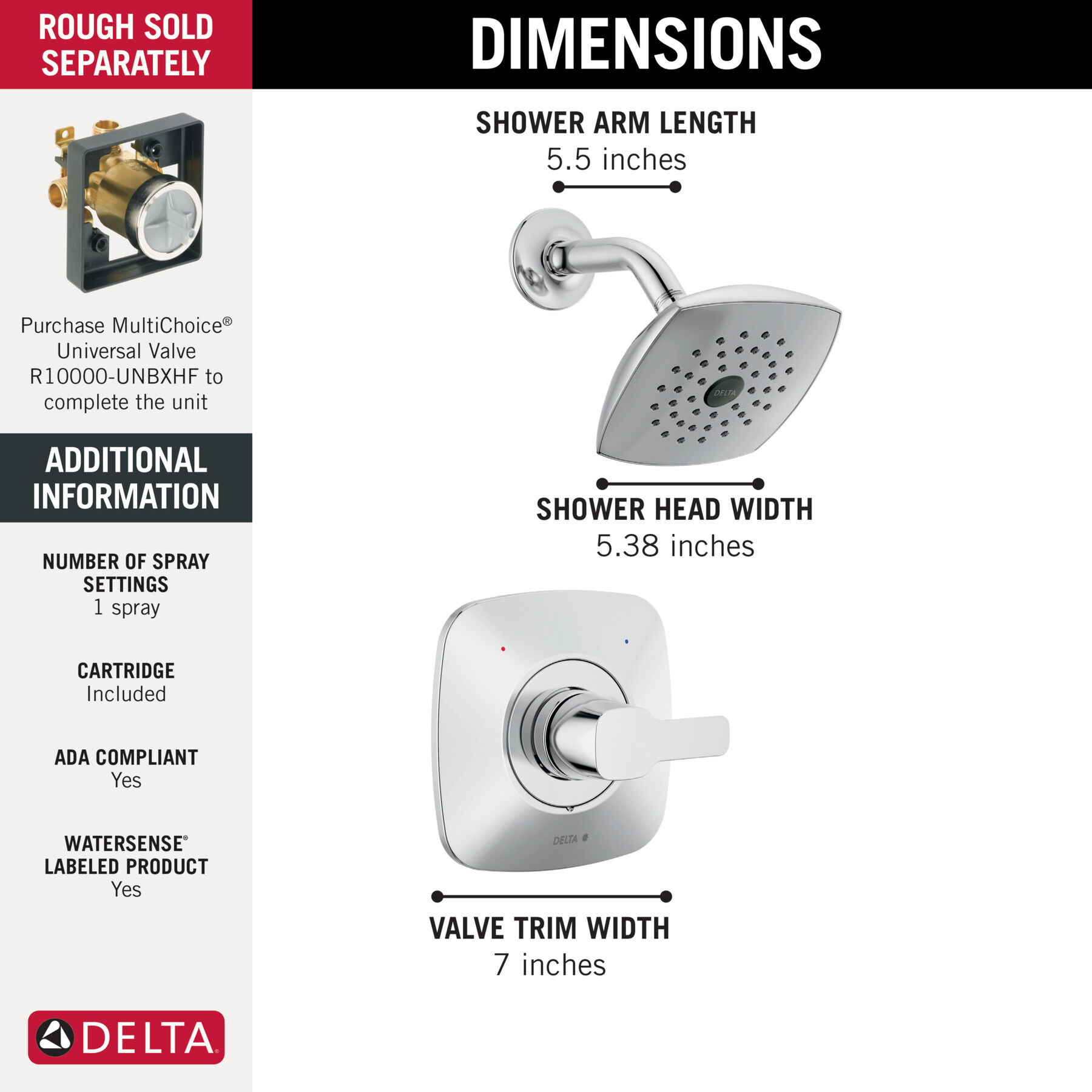 ROUGH SOLD SEPARATELY

Purchase MultiChoice® Universal Valve R10000-UNBXHF to complete the unit

ADDITIONAL INFORMATION

NUMBER OF SPRAY SETTINGS
1 spray

CARTRIDGE
Included

ADA COMPLIANT
Yes

WATERSENSE® LABELED PRODUCT
Yes

DELTA

DIMENSIONS

SHOWER ARM LENGTH
5.5 inches

DELTA

SHOWER HEAD WIDTH
5.38 inches

DELTA

VALVE TRIM WIDTH
7 inches