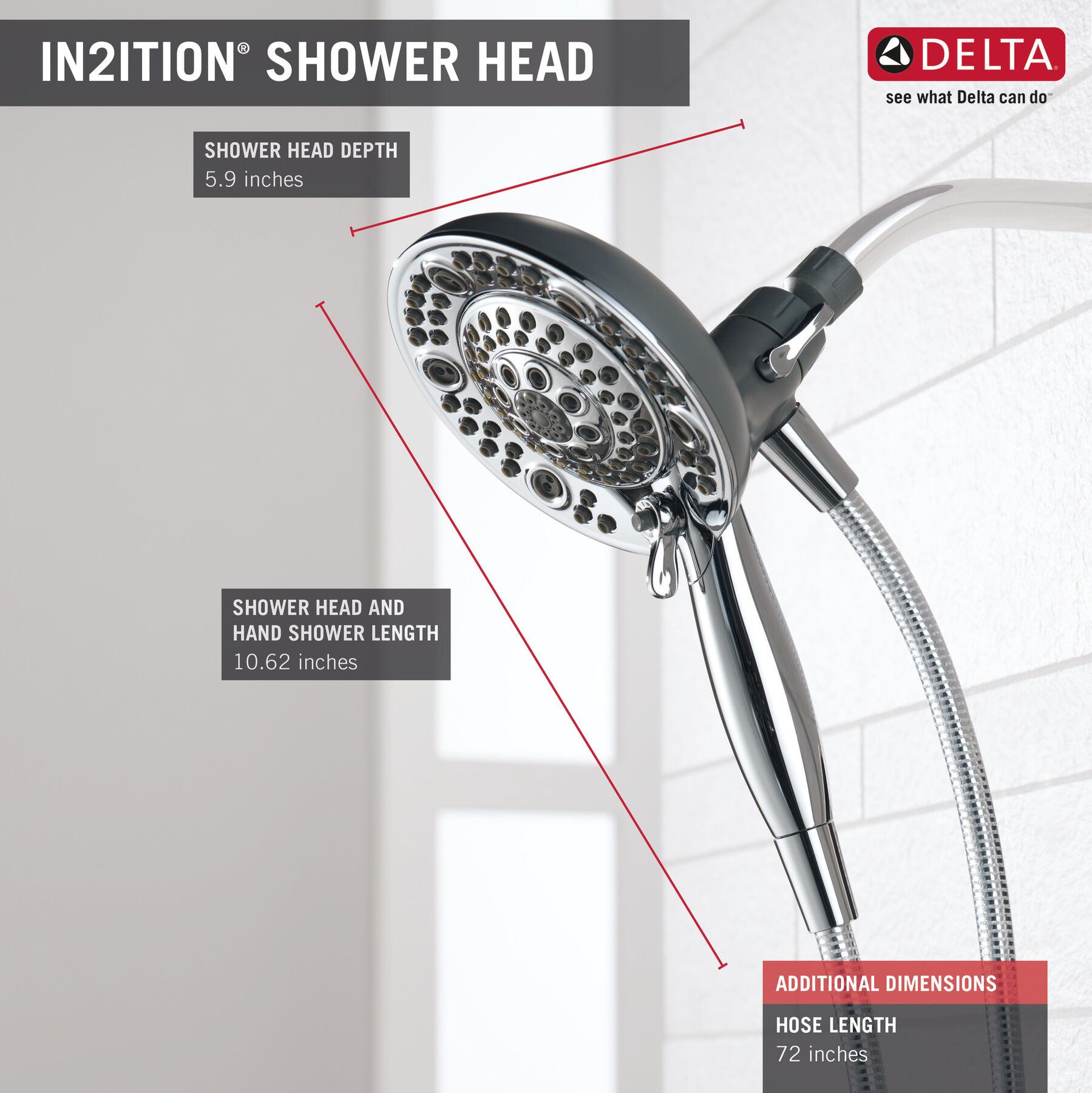 IN2ITION® SHOWER HEAD

DELTA
see what Delta can do℠

SHOWER HEAD DEPTH
5.9 inches

SHOWER HEAD AND HAND SHOWER LENGTH
10.62 inches

ADDITIONAL DIMENSIONS

HOSE LENGTH
72 inches