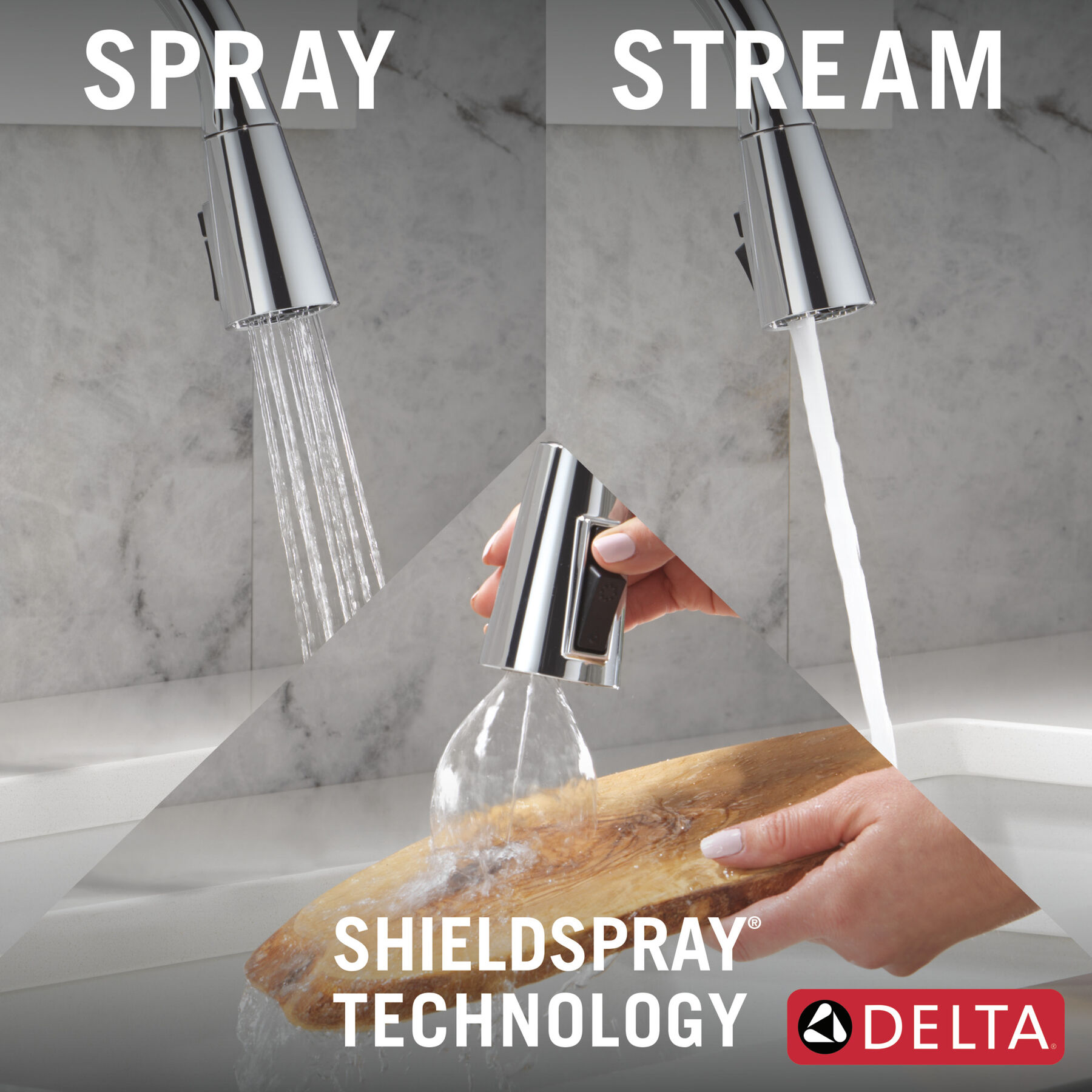 SPRAY

STREAM

SHIELDSPRAY®
TECHNOLOGY

DELTA®