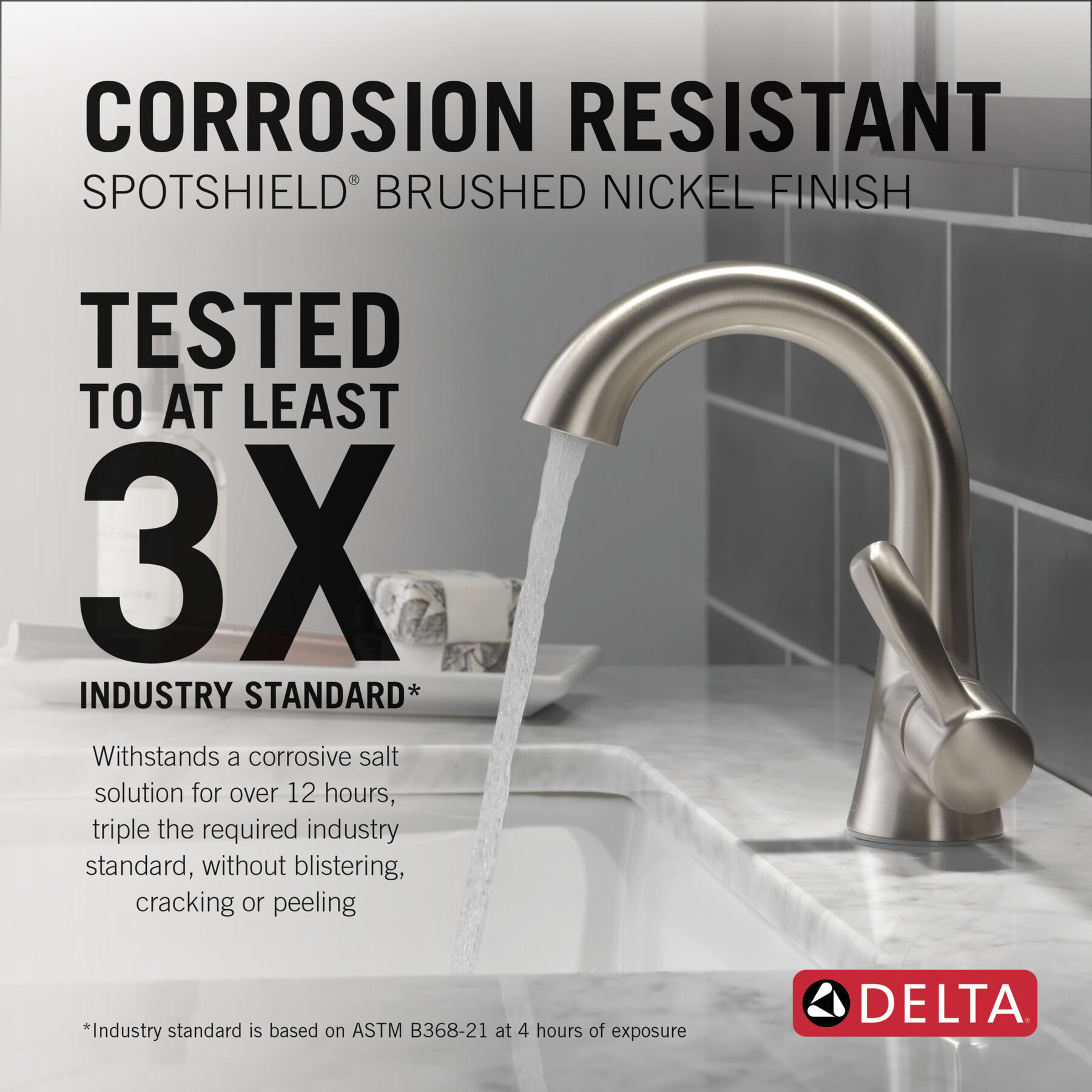 CORROSION RESISTANT
SPOTSHIELD® BRUSHED NICKEL FINISH

TESTED
TO AT LEAST
3X
INDUSTRY STANDARD*

Withstands a corrosive salt solution for over 12 hours, triple the required industry standard, without blistering, cracking or peeling

*Industry standard is based on ASTM B368-21 at 4 hours of exposure

DELTA®