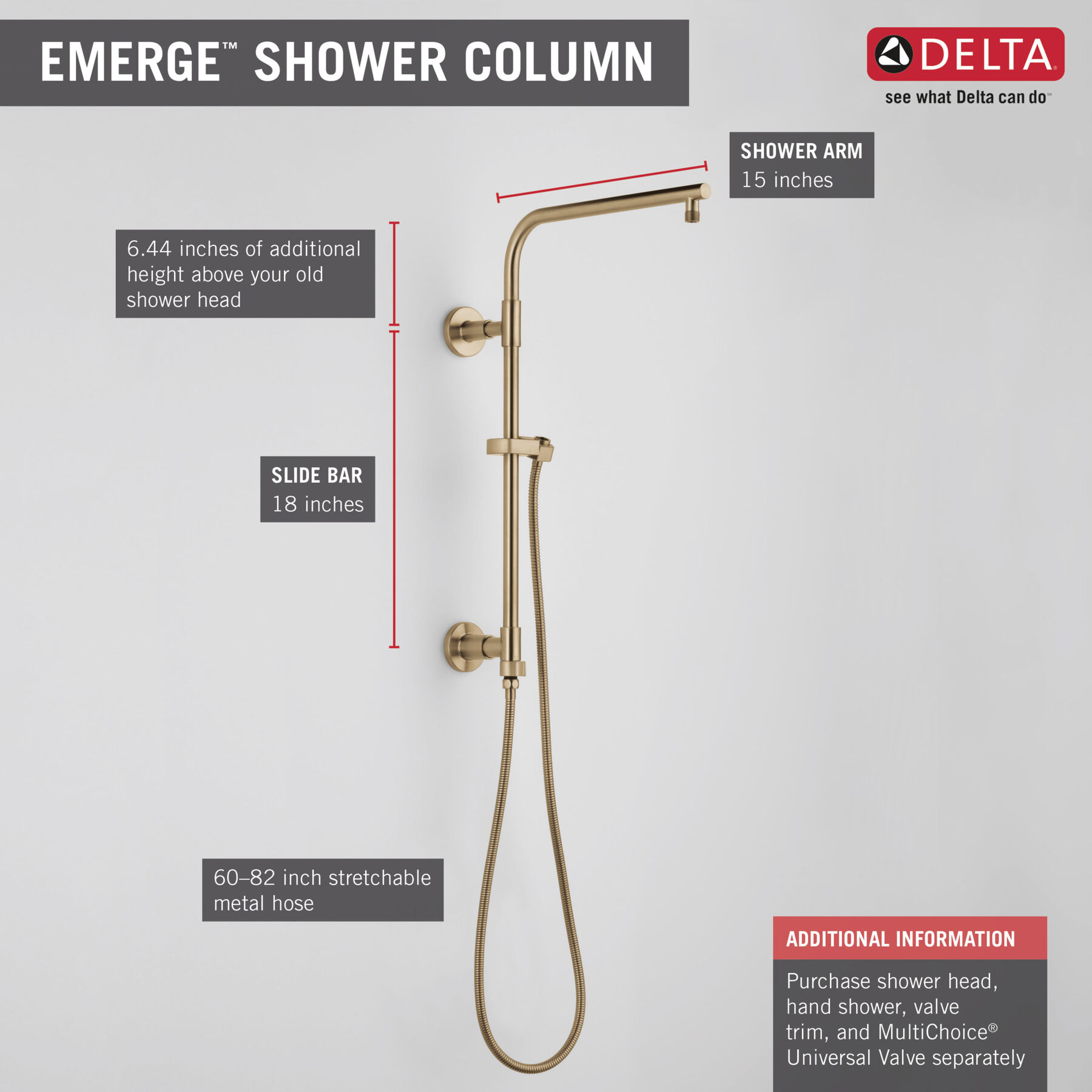 EMERGE™ SHOWER COLUMN

DELTA®
see what Delta can do℠

SHOWER ARM
15 inches

6.44 inches of additional height above your old shower head

SLIDE BAR
18 inches

60–82 inch stretchable metal hose

ADDITIONAL INFORMATION
Purchase shower head, hand shower, valve trim, and MultiChoice® Universal Valve separately