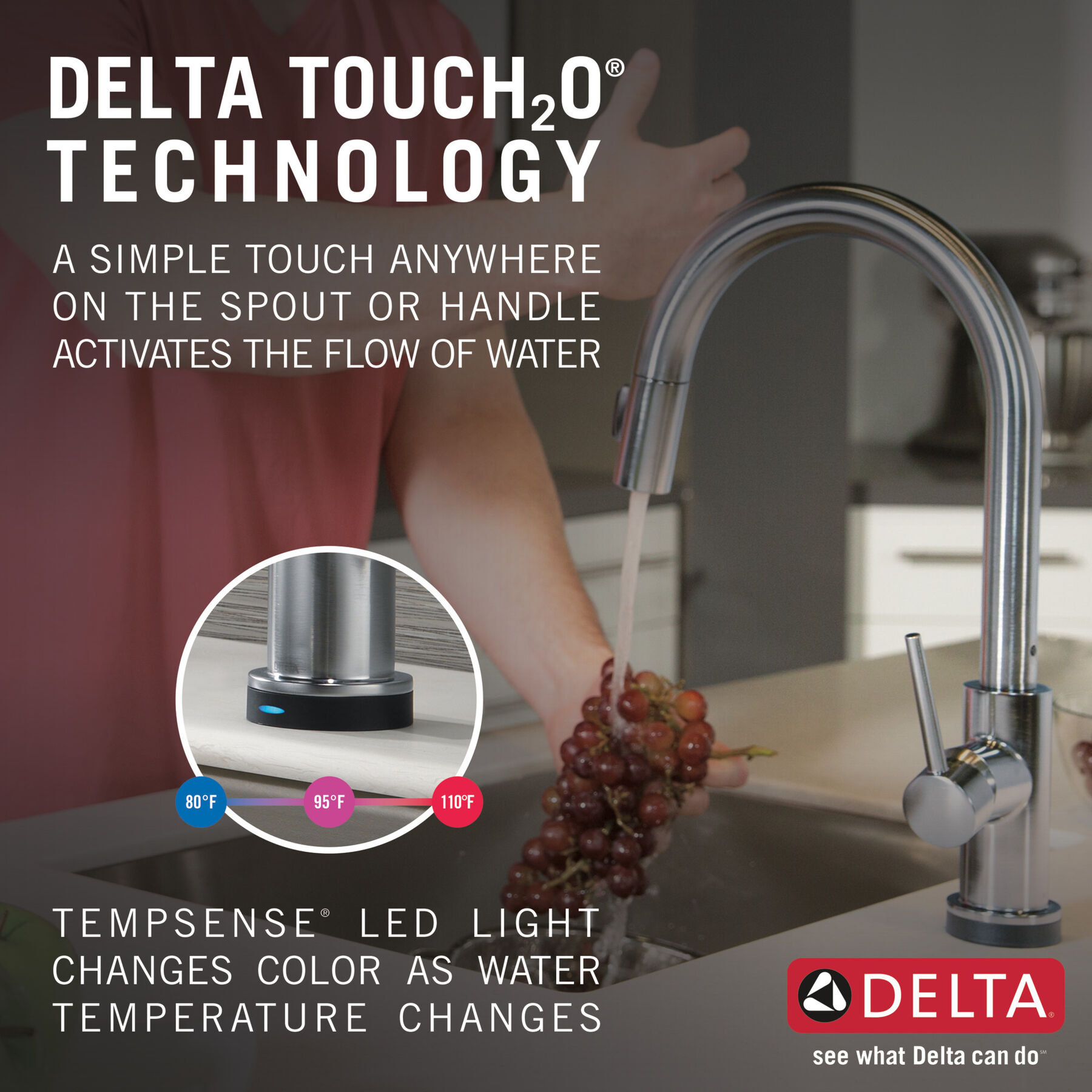 DELTA TOUCH$_2$O®
TECHNOLOGY

A SIMPLE TOUCH ANYWHERE ON THE SPOUT OR HANDLE ACTIVATES THE FLOW OF WATER

80°F
95°F
110°F

TEMPSENSE® LED LIGHT CHANGES COLOR AS WATER TEMPERATURE CHANGES

DELTA®
see what Delta can do℠