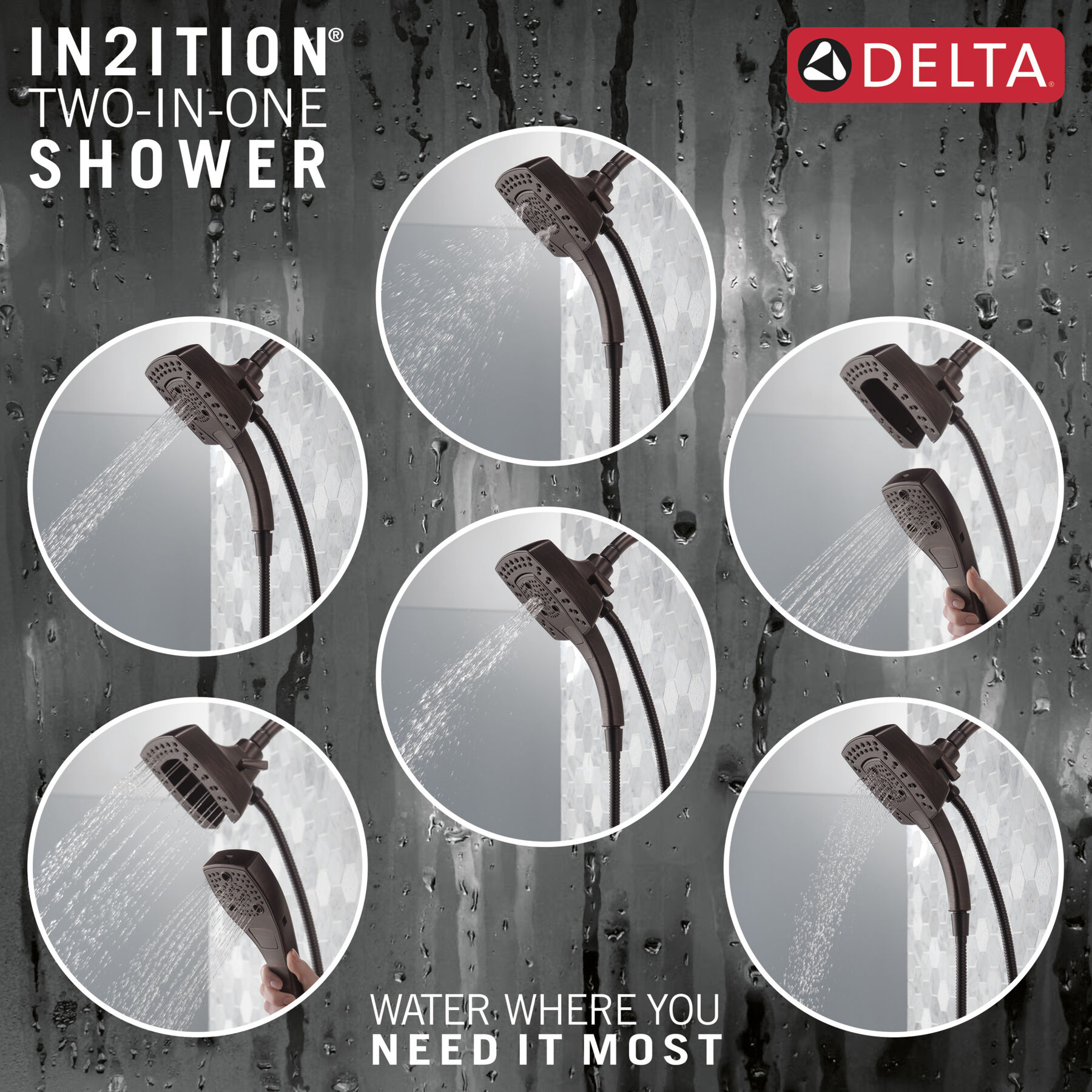 IN2ITION®
TWO-IN-ONE
SHOWER

DELTA®

WATER WHERE YOU
NEED IT MOST