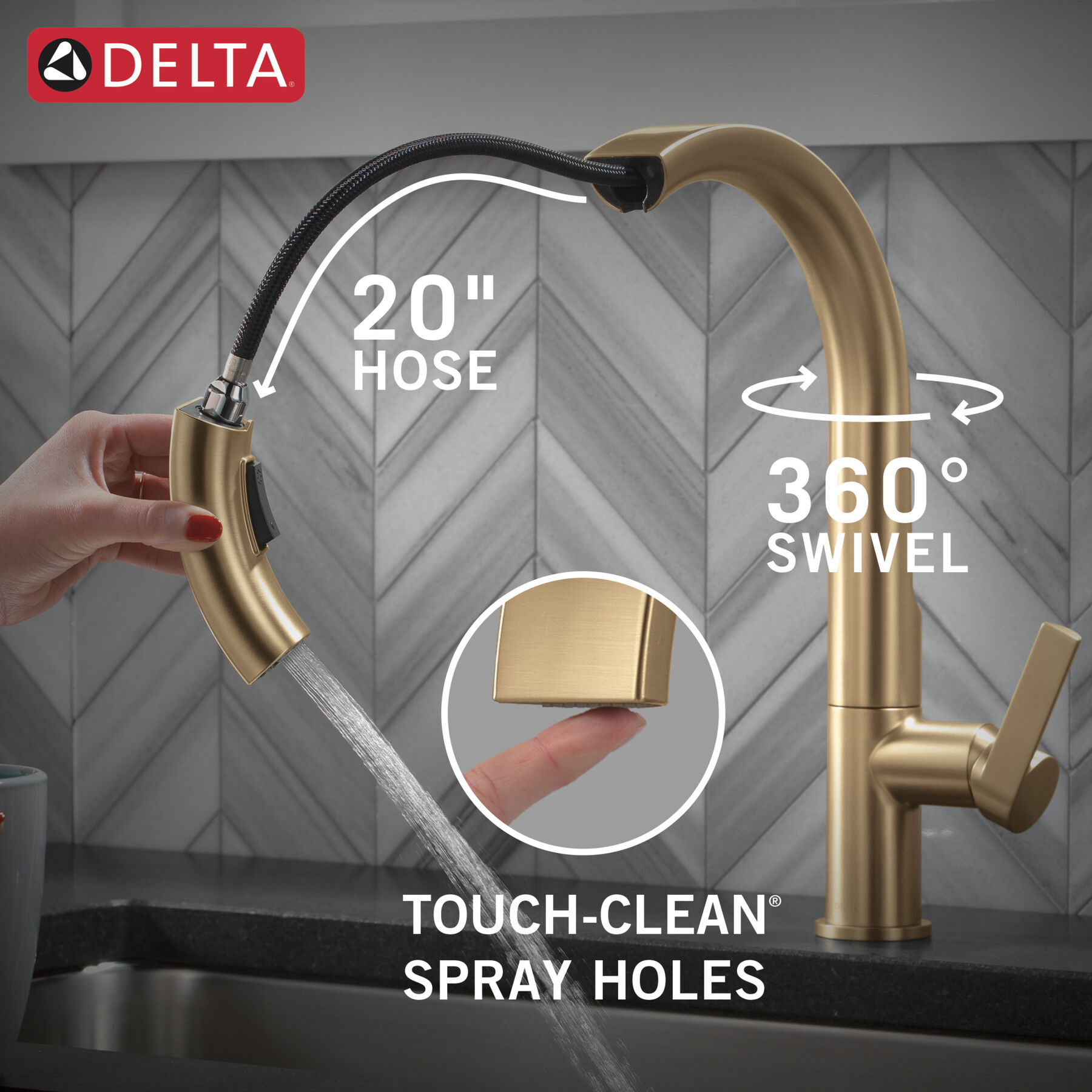 DELTA®

20" HOSE

360° SWIVEL

TOUCH-CLEAN® SPRAY HOLES