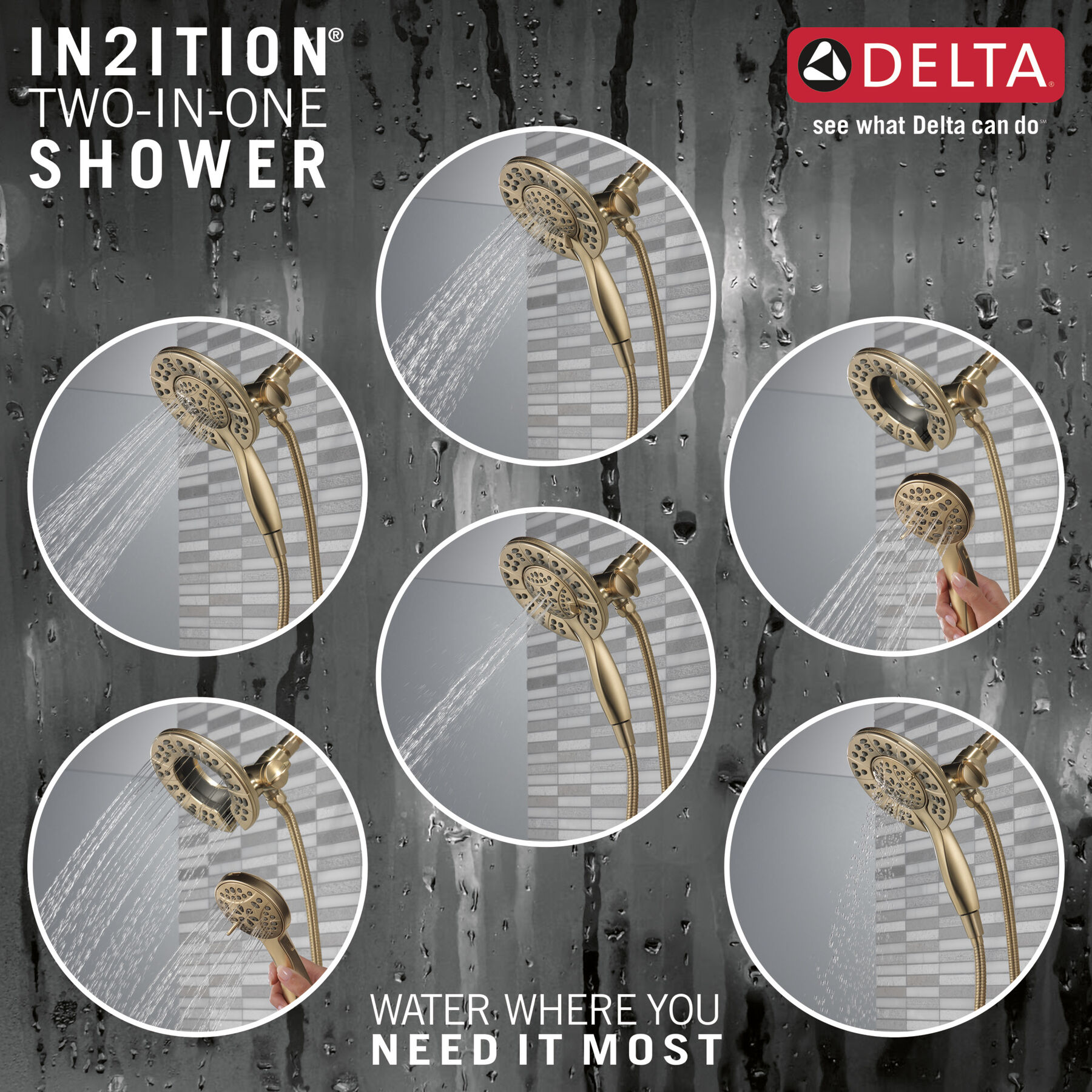 IN2ITION®
TWO-IN-ONE
SHOWER

DELTA®
see what Delta can do℠

WATER WHERE YOU
NEED IT MOST