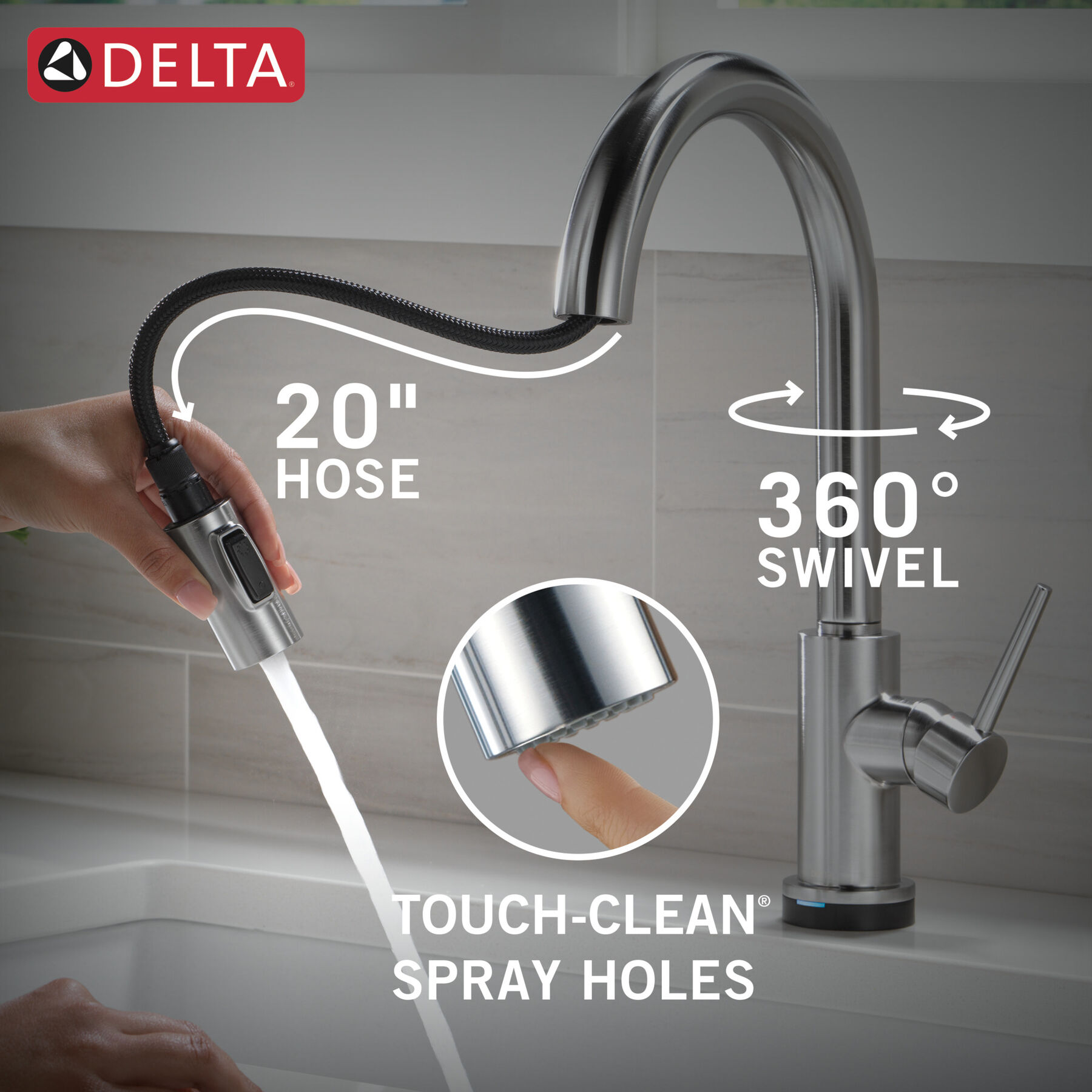 DELTA®

20"
HOSE

360°
SWIVEL

TOUCH-CLEAN®
SPRAY HOLES