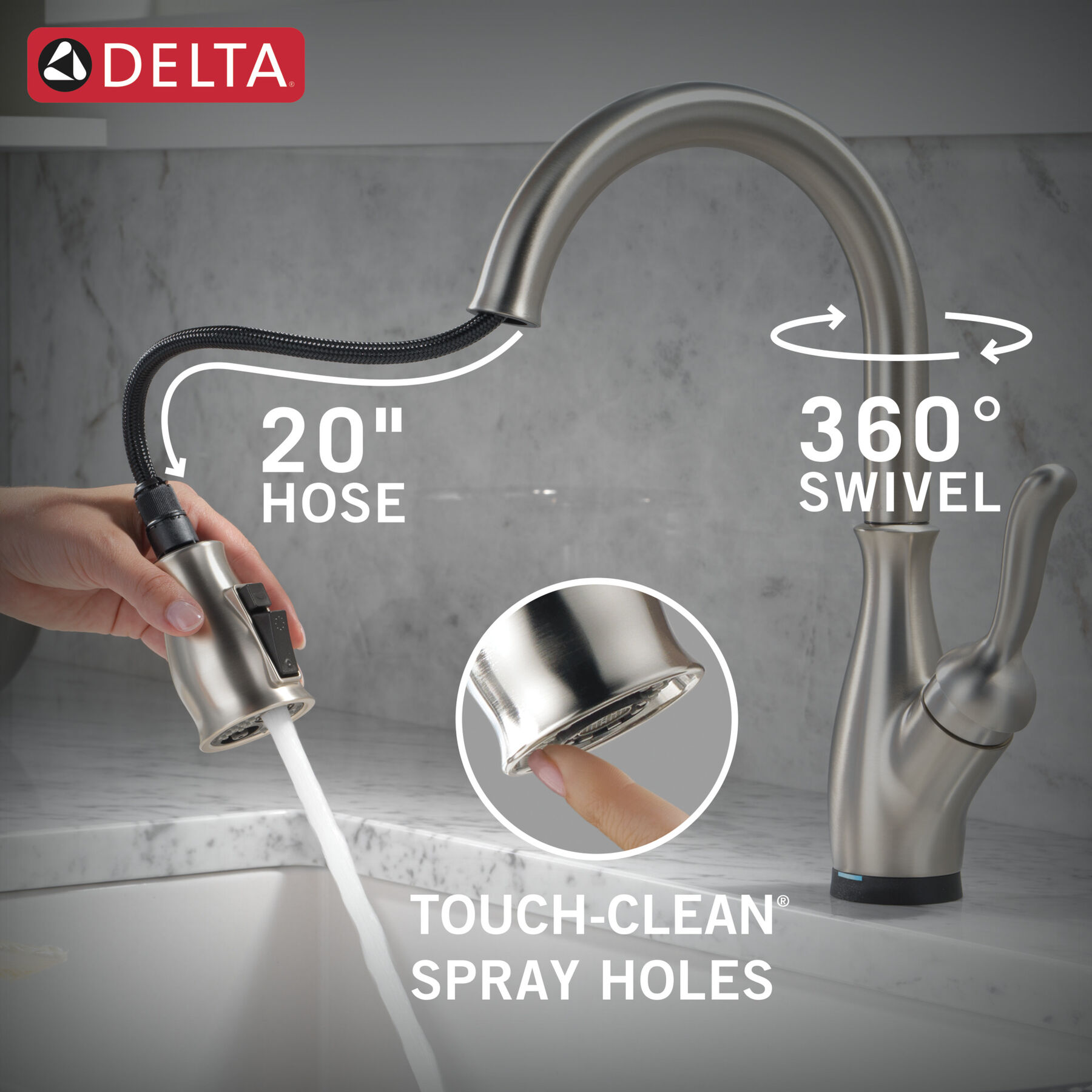 DELTA®

20"
HOSE

360°
SWIVEL

TOUCH-CLEAN®
SPRAY HOLES