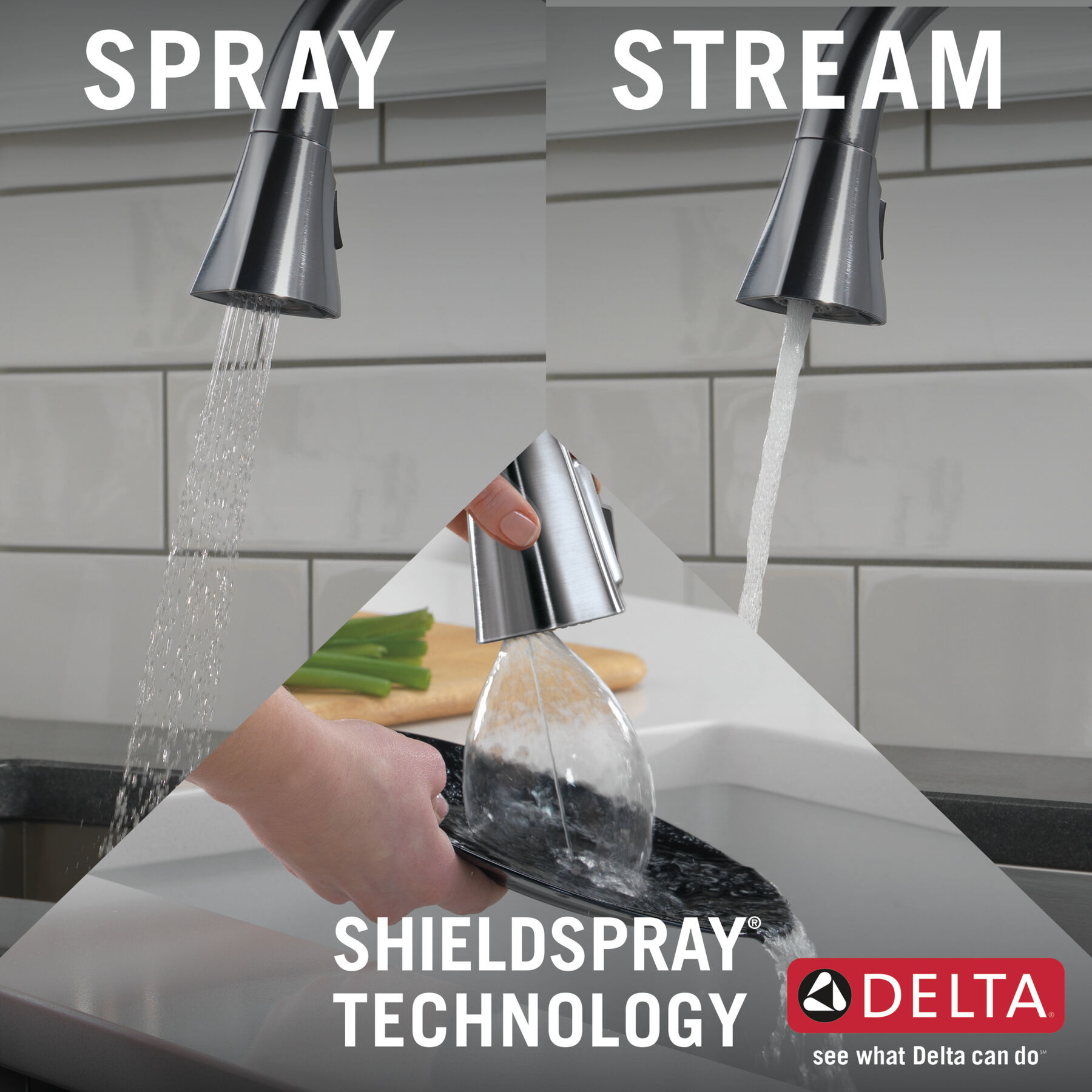 SPRAY

STREAM

SHIELDSPRAY®
TECHNOLOGY

DELTA®
see what Delta can do℠