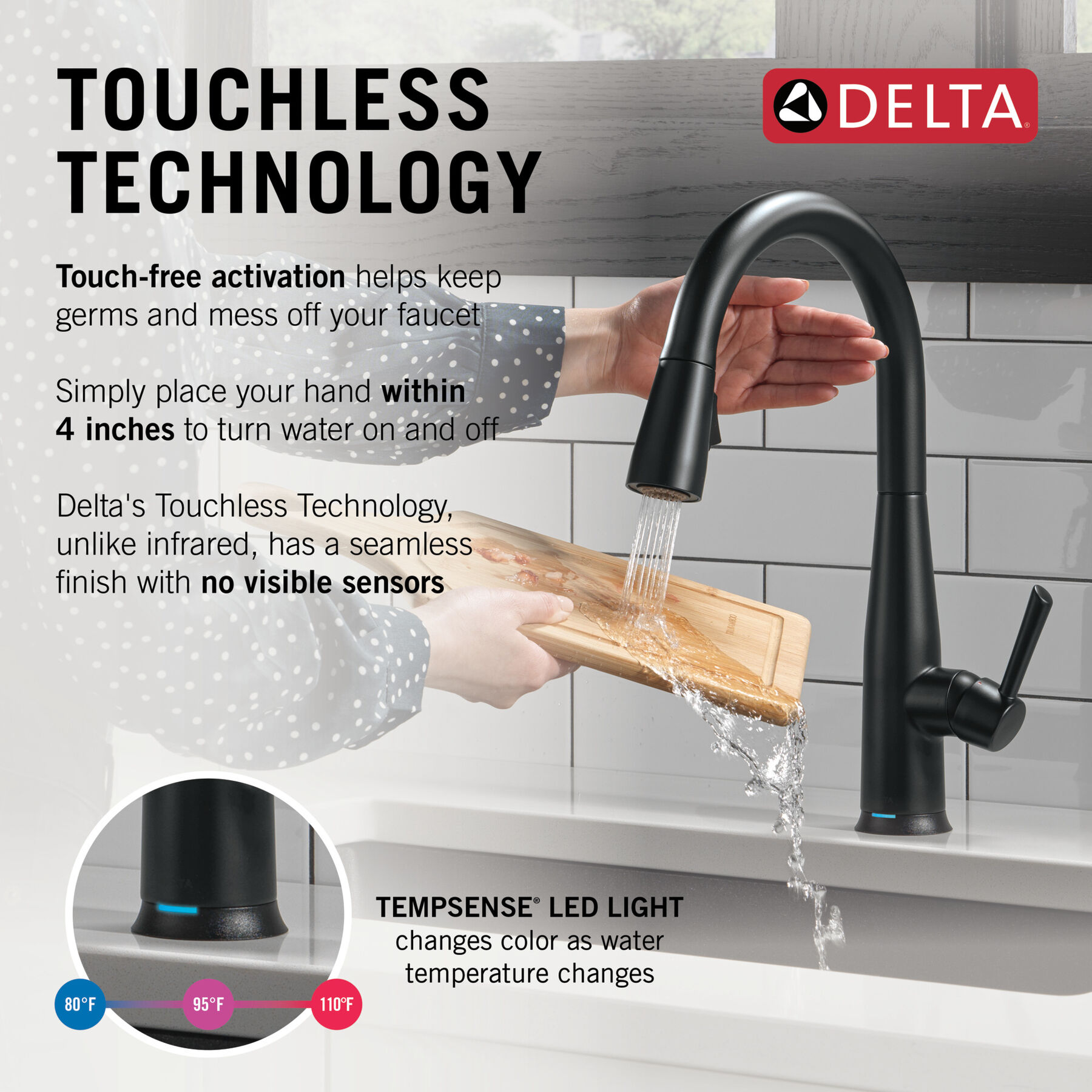 TOUCHLESS TECHNOLOGY

DELTA®

Touch-free activation helps keep germs and mess off your faucet

Simply place your hand within 4 inches to turn water on and off

Delta's Touchless Technology, unlike infrared, has a seamless finish with no visible sensors

TEMPSENSE® LED LIGHT
changes color as water temperature changes

80°F
95°F
110°F