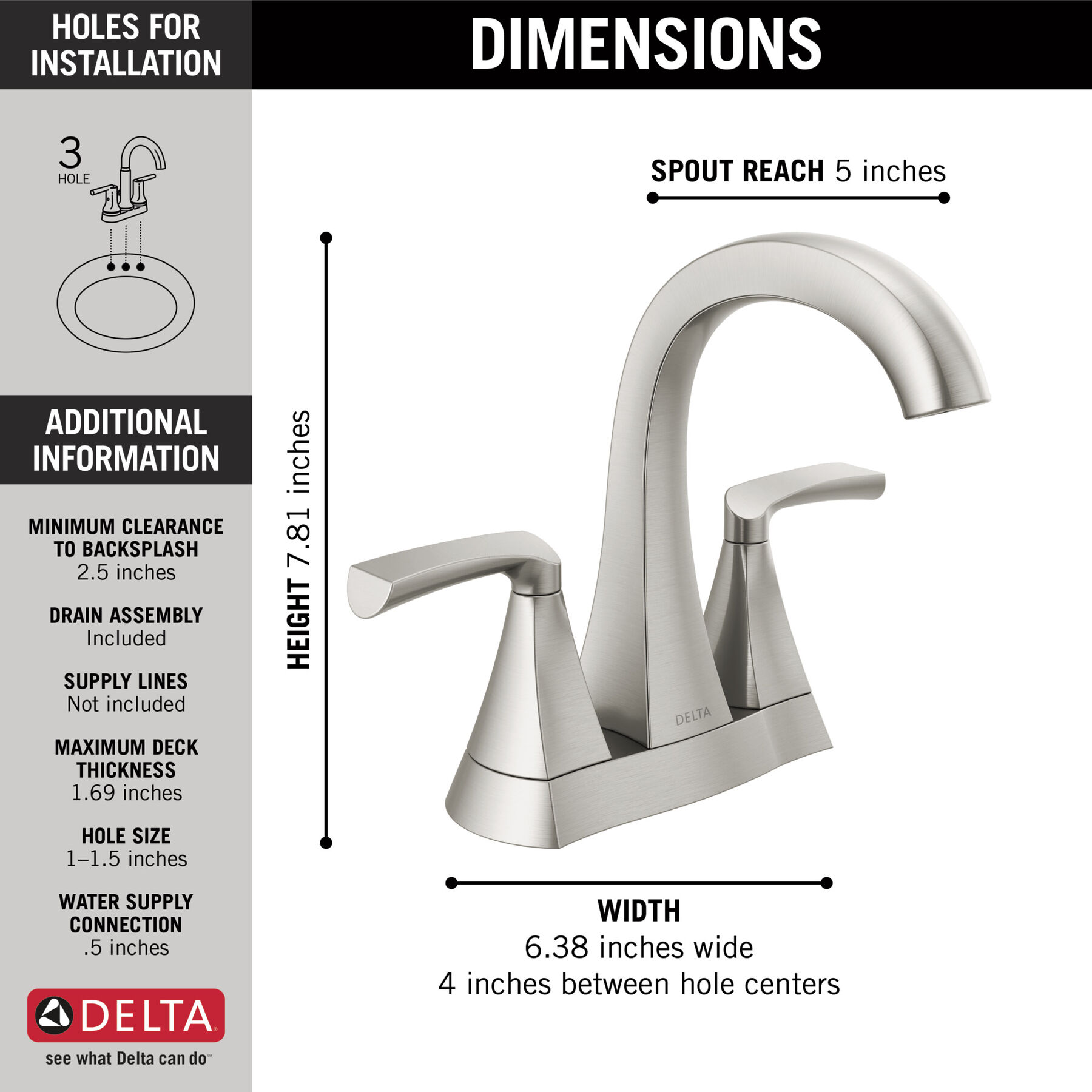 HOLES FOR INSTALLATION

3
HOLE

ADDITIONAL INFORMATION

MINIMUM CLEARANCE TO BACKSPLASH
2.5 inches

DRAIN ASSEMBLY
Included

SUPPLY LINES
Not included

MAXIMUM DECK THICKNESS
1.69 inches

HOLE SIZE
1–1.5 inches

WATER SUPPLY CONNECTION
.5 inches

DELTA
see what Delta can do℠

DIMENSIONS

SPOUT REACH 5 inches

HEIGHT 7.81 inches

DELTA

WIDTH
6.38 inches wide
4 inches between hole centers