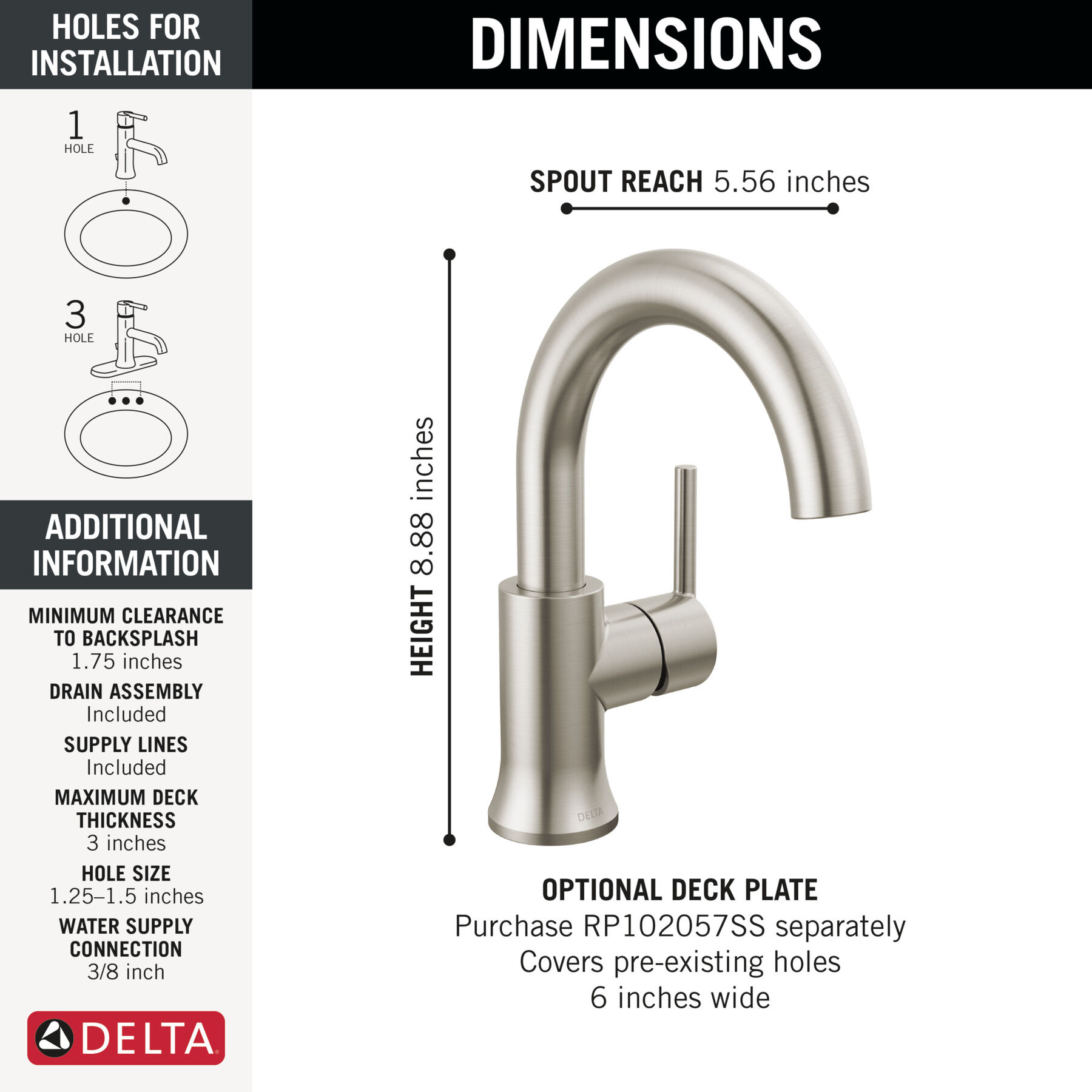 HOLES FOR INSTALLATION

1
HOLE

3
HOLE

ADDITIONAL INFORMATION

MINIMUM CLEARANCE TO BACKSPLASH
1.75 inches

DRAIN ASSEMBLY
Included

SUPPLY LINES
Included

MAXIMUM DECK THICKNESS
3 inches

HOLE SIZE
1.25–1.5 inches

WATER SUPPLY CONNECTION
3/8 inch

DELTA

DIMENSIONS

SPOUT REACH 5.56 inches

HEIGHT 8.88 inches

DELTA

OPTIONAL DECK PLATE
Purchase RP102057SS separately
Covers pre-existing holes
6 inches wide