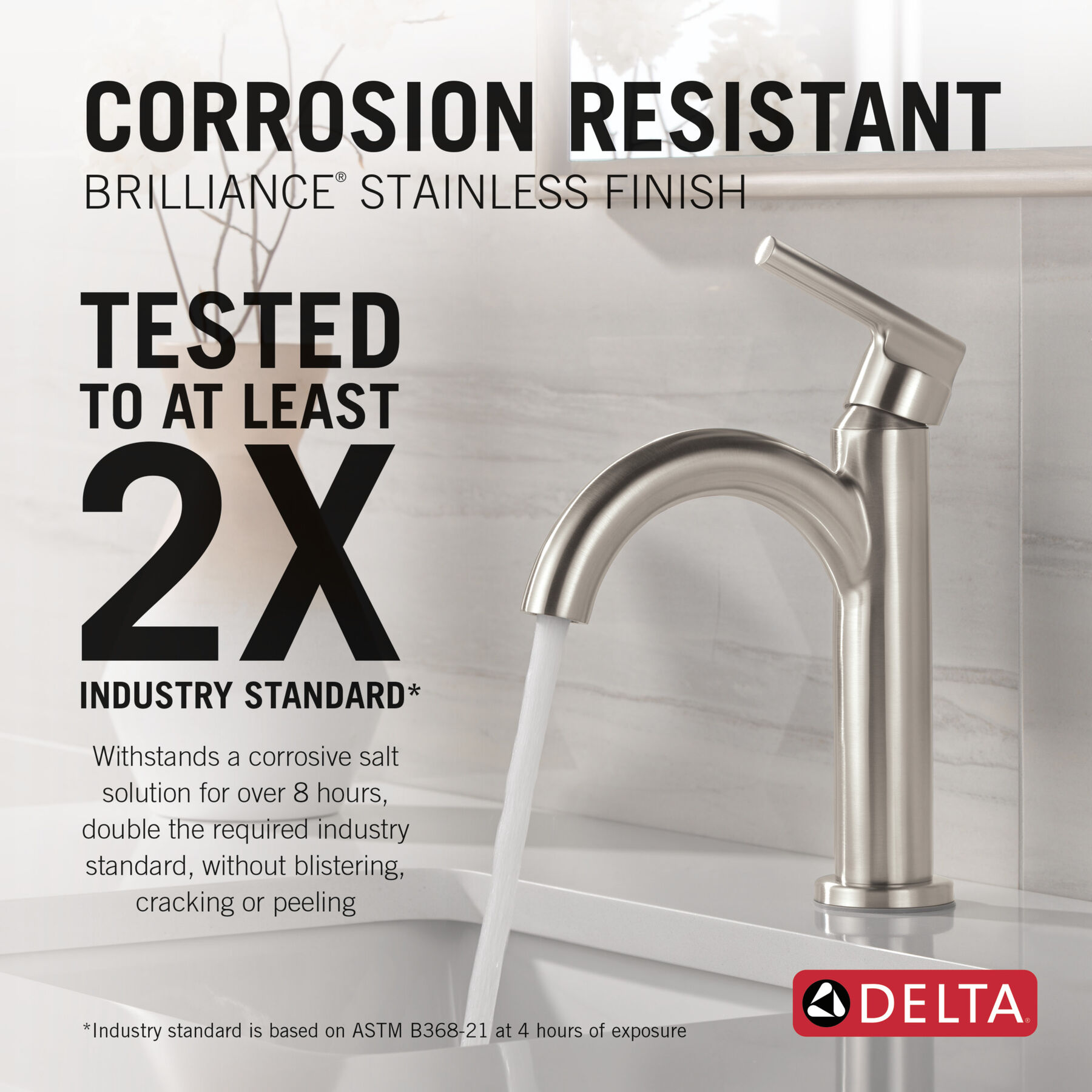 CORROSION RESISTANT
BRILLIANCE® STAINLESS FINISH

TESTED
TO AT LEAST
2X
INDUSTRY STANDARD*

Withstands a corrosive salt solution for over 8 hours, double the required industry standard, without blistering, cracking or peeling

*Industry standard is based on ASTM B368-21 at 4 hours of exposure

DELTA®