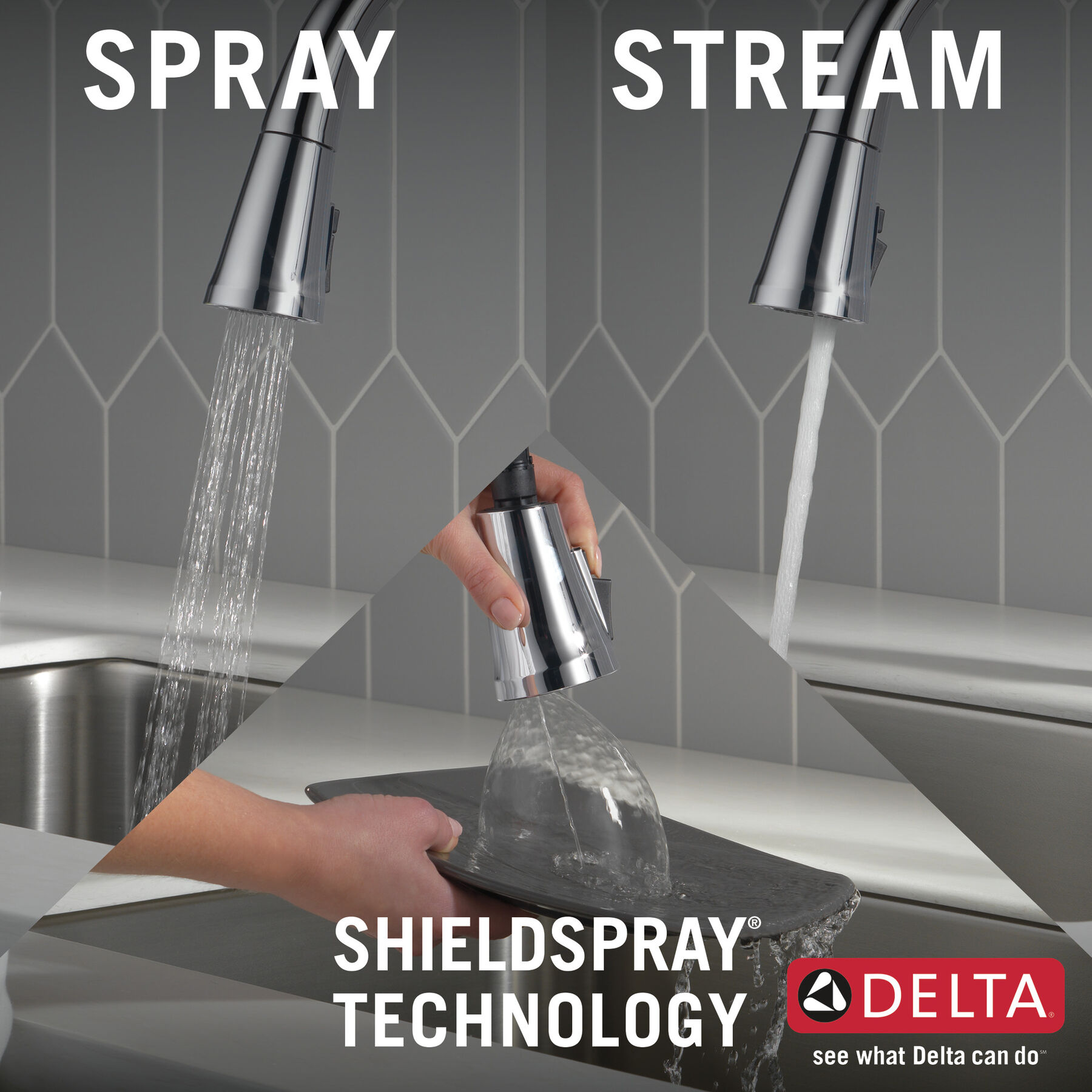 SPRAY

STREAM

SHIELDSPRAY®
TECHNOLOGY

DELTA®

see what Delta can do℠