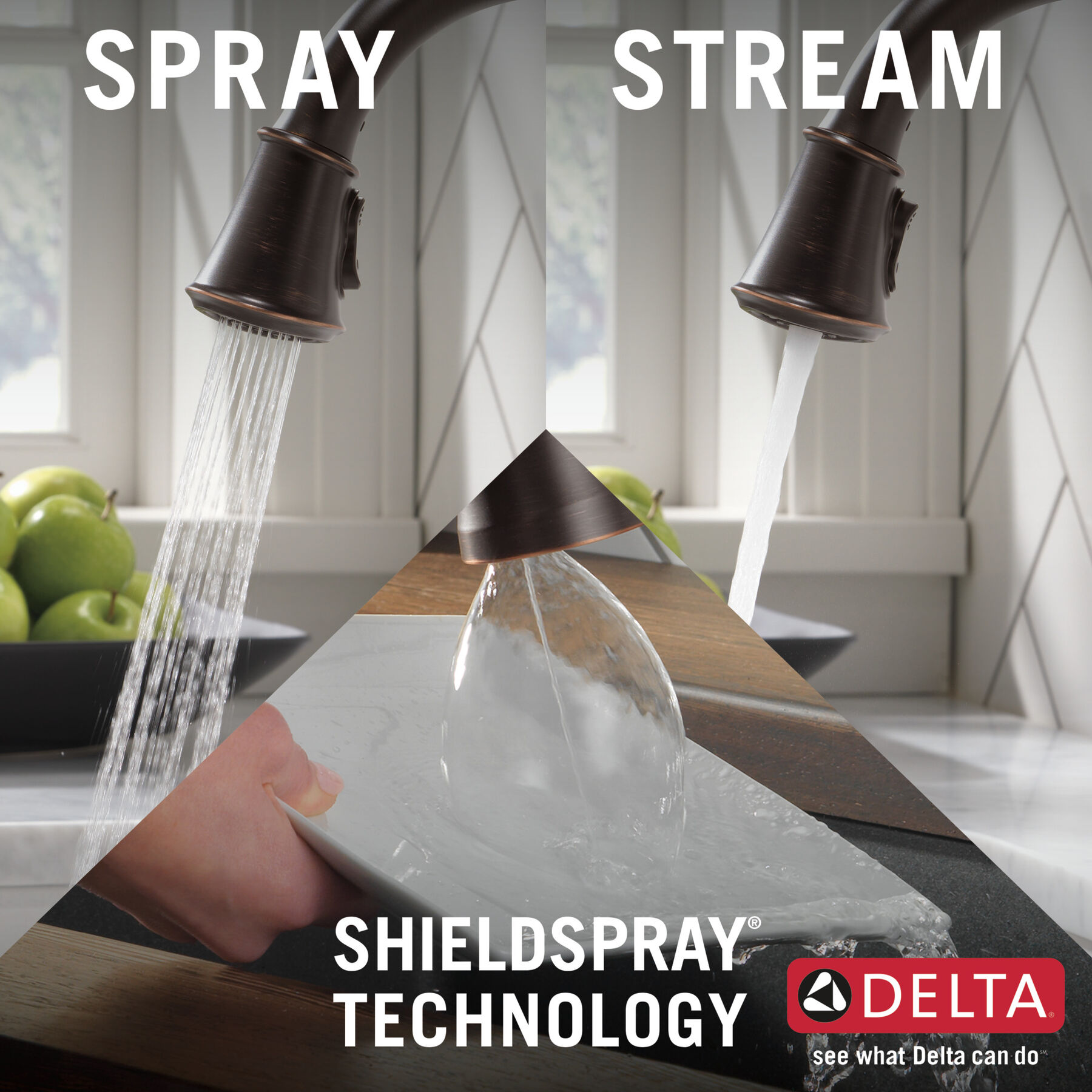 SPRAY

STREAM

SHIELDSPRAY®
TECHNOLOGY

DELTA®

see what Delta can do℠