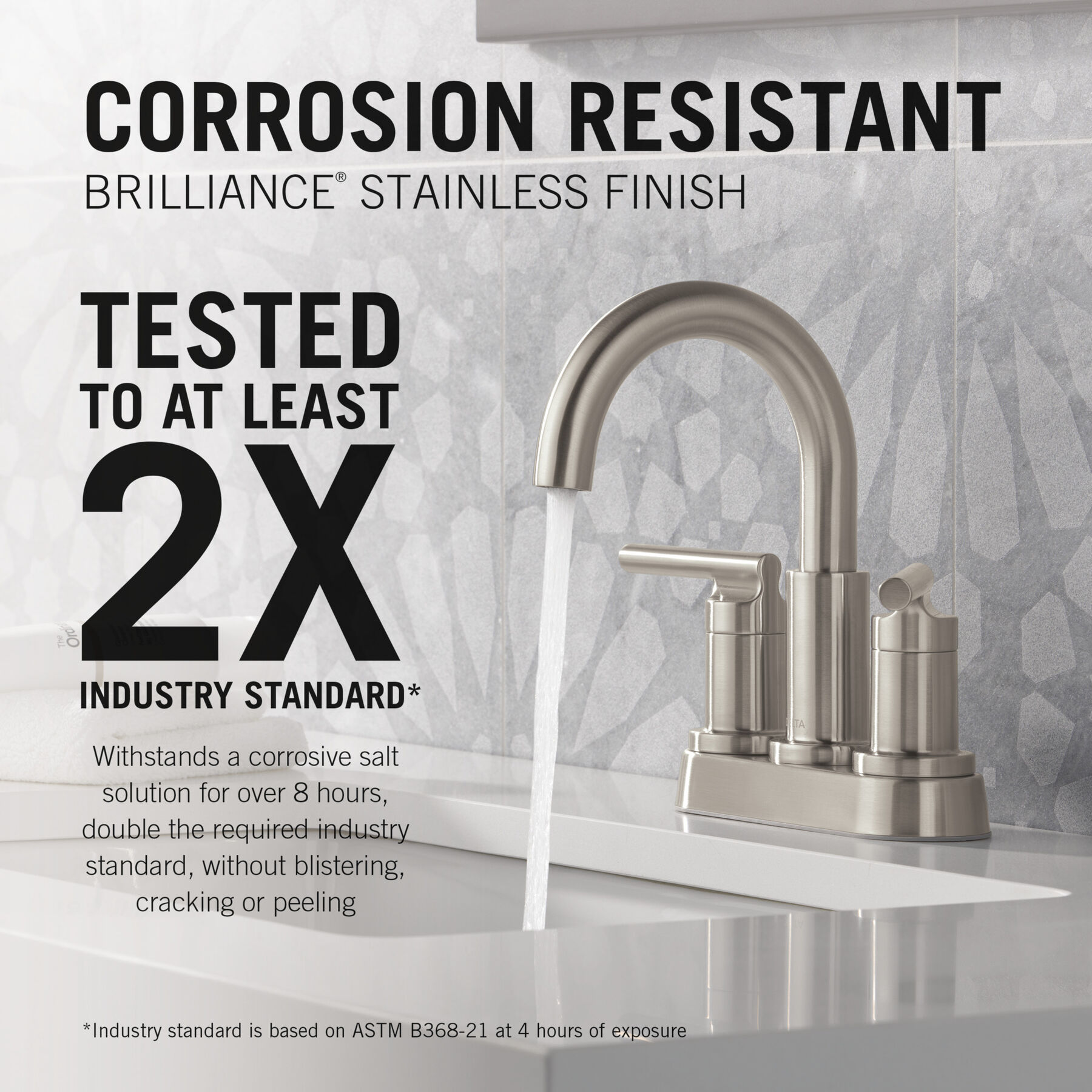 CORROSION RESISTANT
BRILLIANCE® STAINLESS FINISH

TESTED
TO AT LEAST
2X
INDUSTRY STANDARD*

Withstands a corrosive salt solution for over 8 hours, double the required industry standard, without blistering, cracking or peeling

*Industry standard is based on ASTM B368-21 at 4 hours of exposure