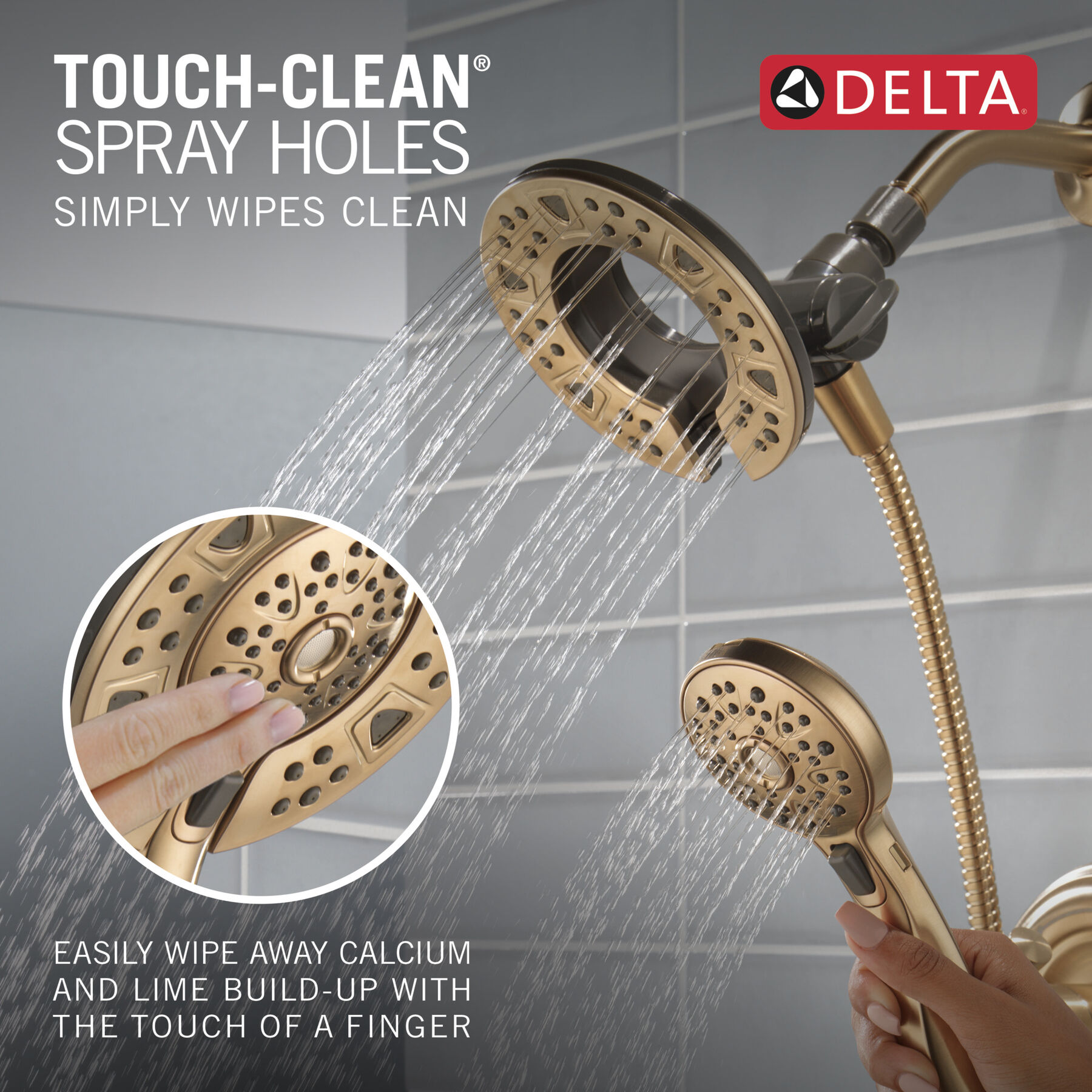 TOUCH-CLEAN®
SPRAY HOLES
SIMPLY WIPES CLEAN

DELTA®

EASILY WIPE AWAY CALCIUM AND LIME BUILD-UP WITH THE TOUCH OF A FINGER