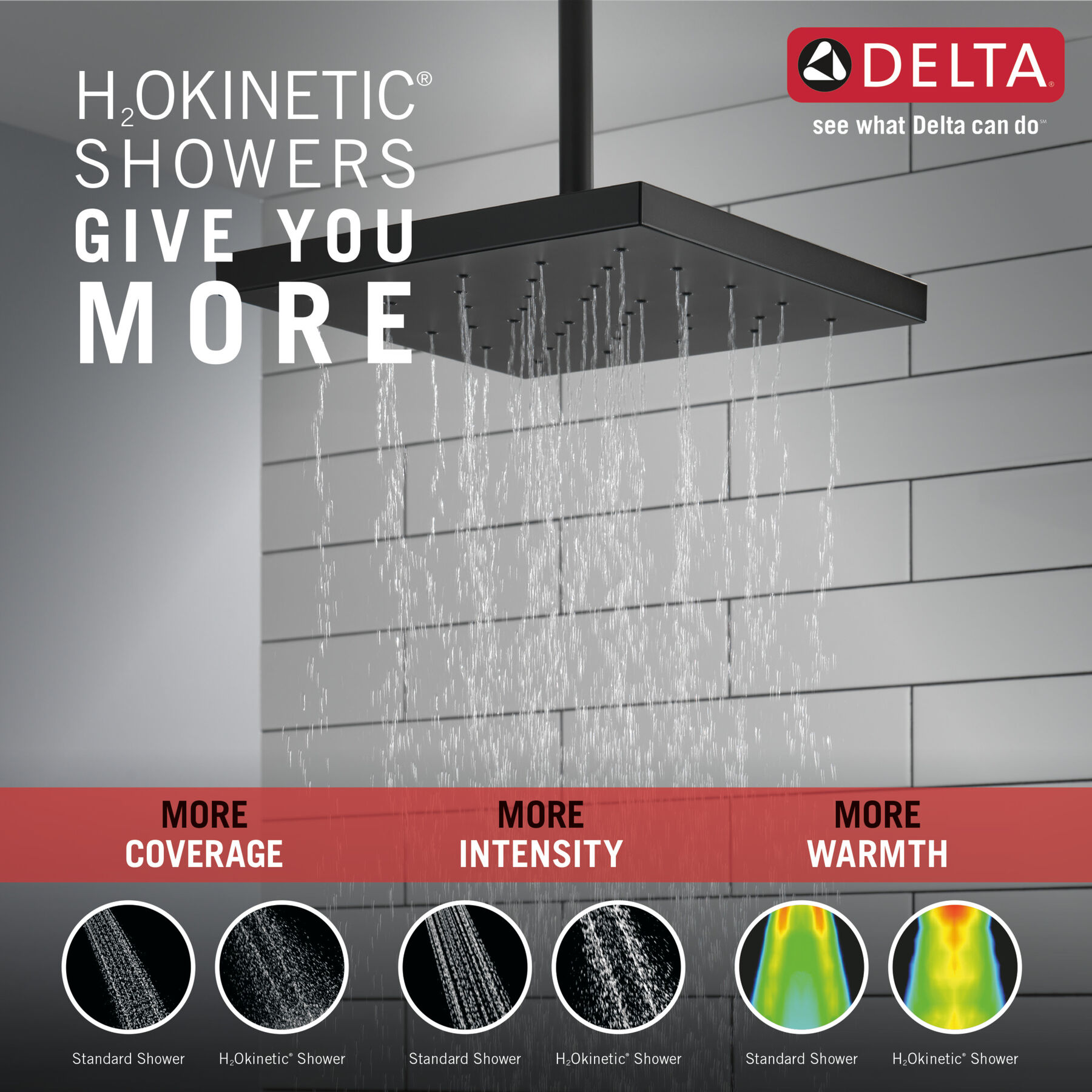 $H_2$OKINETIC®
SHOWERS
GIVE YOU
MORE

DELTA®
see what Delta can do℠

MORE
COVERAGE

MORE
INTENSITY

MORE
WARMTH

Standard Shower

$H_2$Okinetic® Shower

Standard Shower

$H_2$Okinetic® Shower

Standard Shower

$H_2$Okinetic® Shower