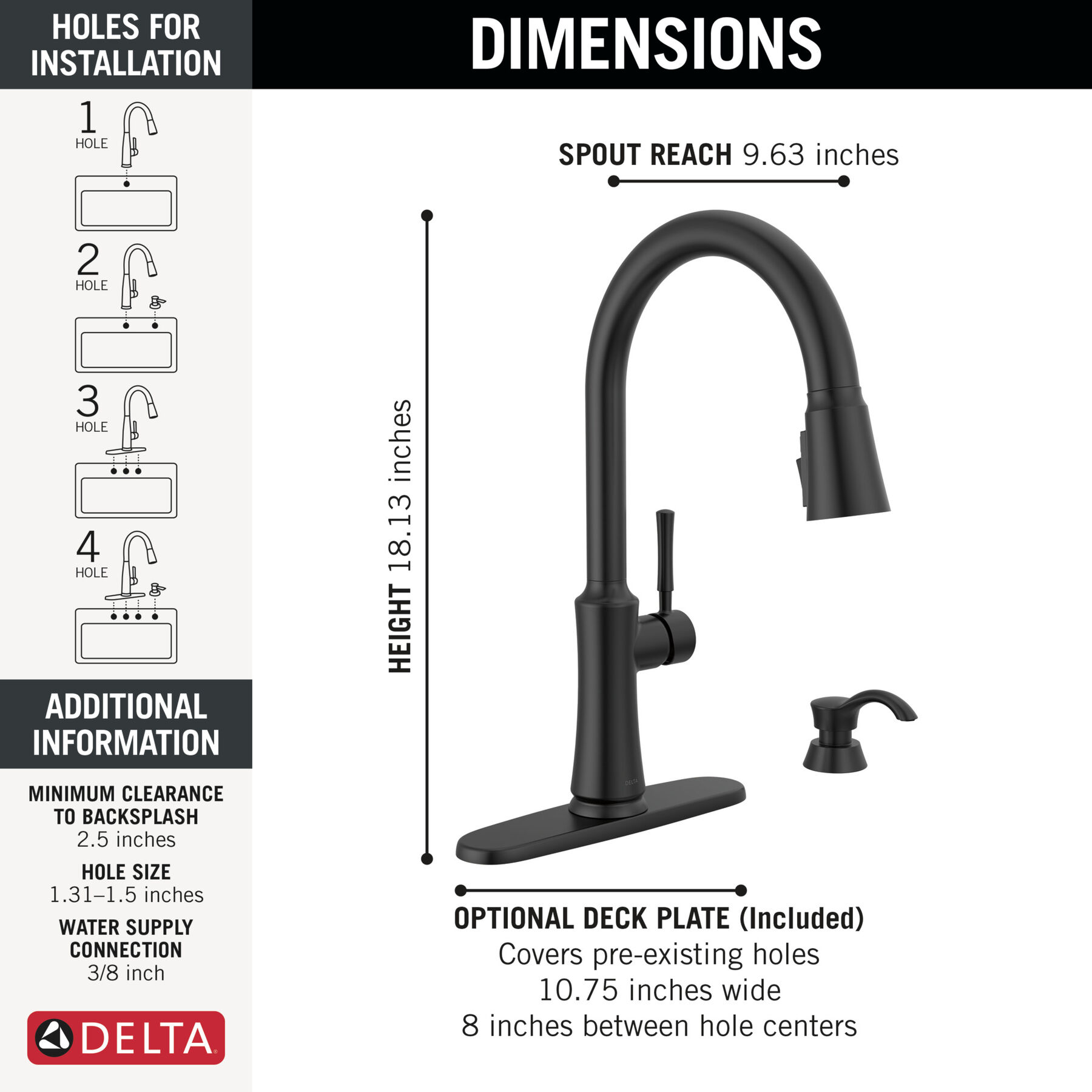 HOLES FOR INSTALLATION

1 HOLE

2 HOLE

3 HOLE

4 HOLE

ADDITIONAL INFORMATION

MINIMUM CLEARANCE TO BACKSPLASH
2.5 inches

HOLE SIZE
1.31–1.5 inches

WATER SUPPLY CONNECTION
3/8 inch

DELTA

DIMENSIONS

SPOUT REACH 9.63 inches

HEIGHT 18.13 inches

DELTA

OPTIONAL DECK PLATE (Included)
Covers pre-existing holes
10.75 inches wide
8 inches between hole centers