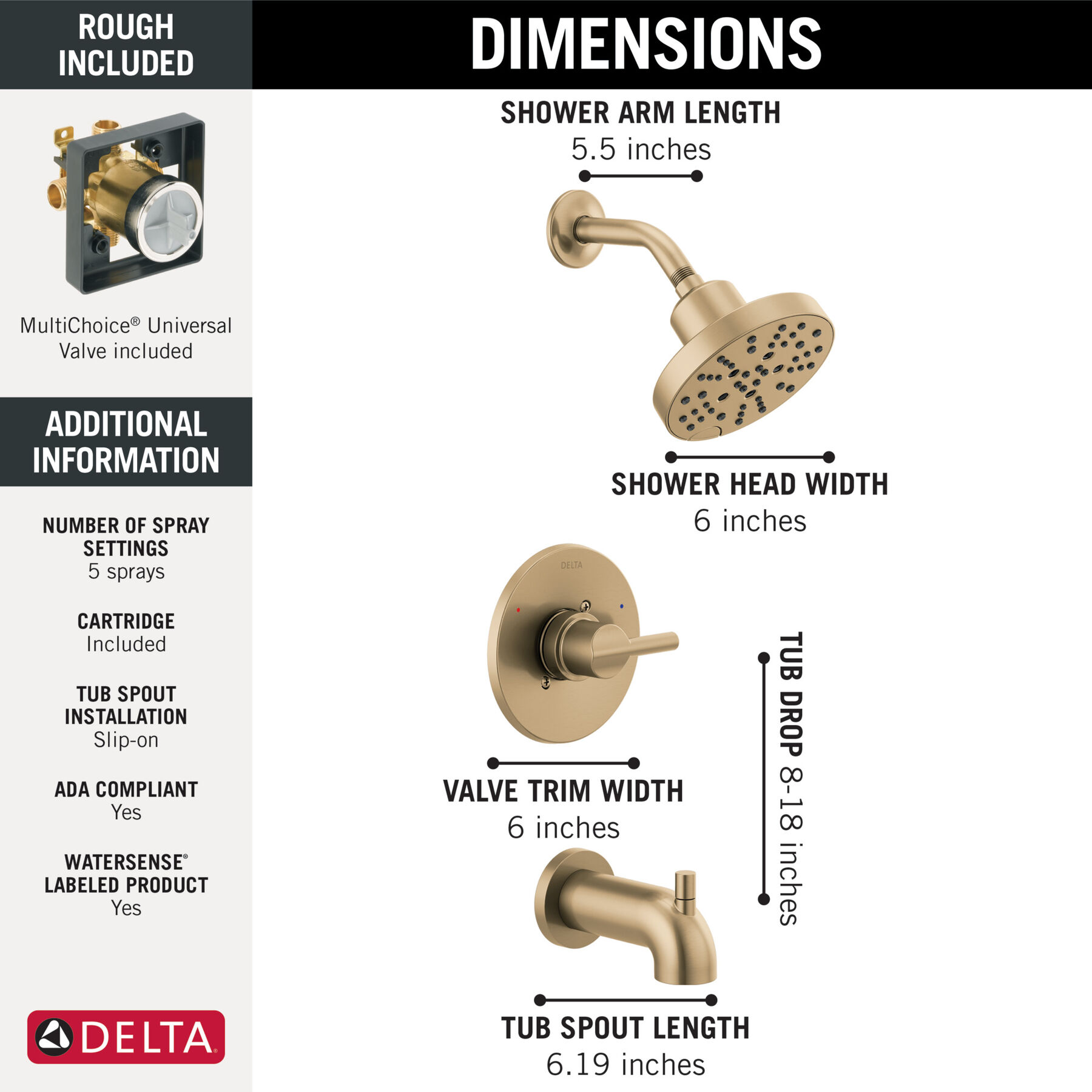 ROUGH INCLUDED

MultiChoice® Universal Valve included

ADDITIONAL INFORMATION

NUMBER OF SPRAY SETTINGS
5 sprays

CARTRIDGE
Included

TUB SPOUT INSTALLATION
Slip-on

ADA COMPLIANT
Yes

WATERSENSE® LABELED PRODUCT
Yes

DELTA

DIMENSIONS

SHOWER ARM LENGTH
5.5 inches

SHOWER HEAD WIDTH
6 inches

DELTA

VALVE TRIM WIDTH
6 inches

TUB DROP 8-18 inches

TUB SPOUT LENGTH
6.19 inches