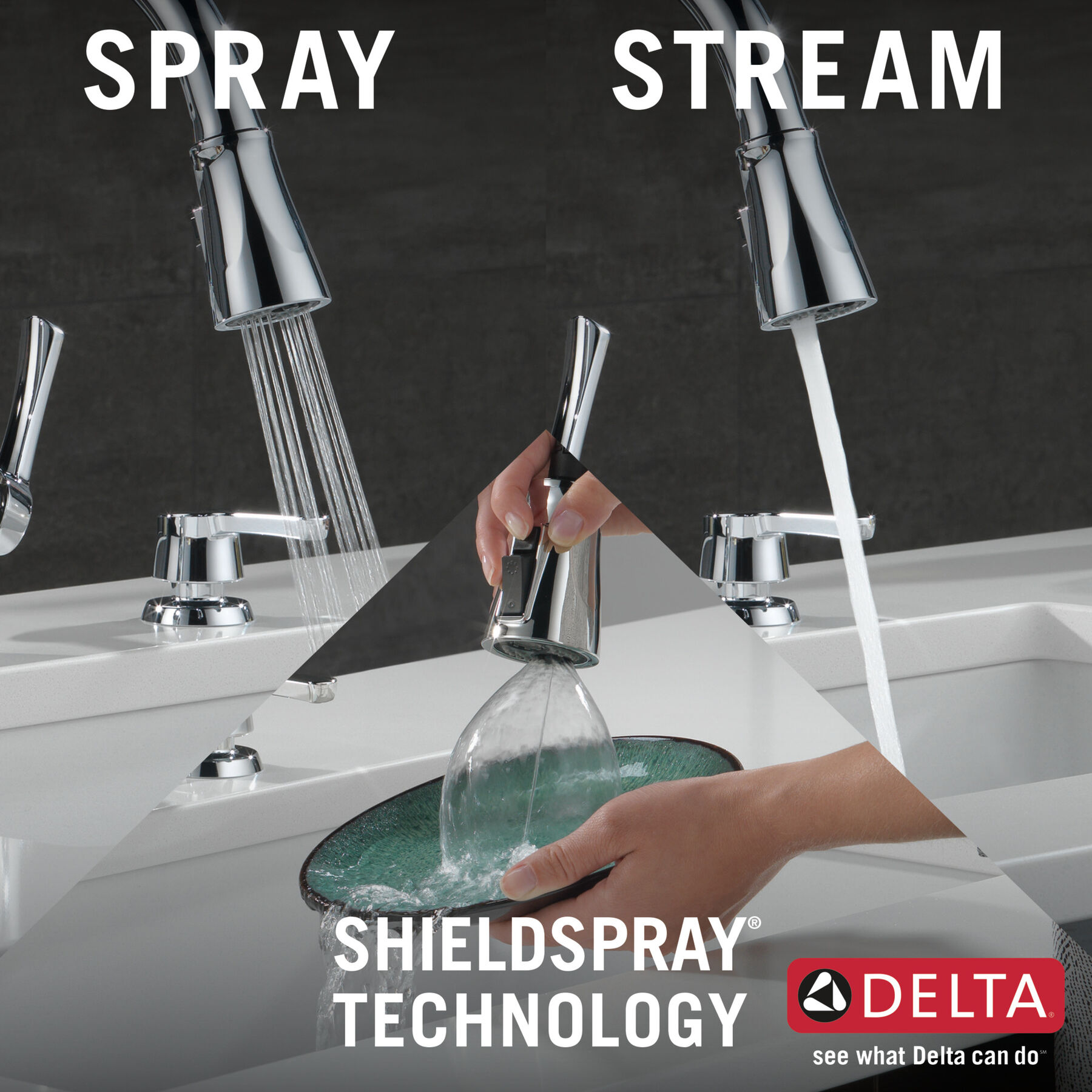 SPRAY

STREAM

SHIELDSPRAY®
TECHNOLOGY

DELTA®

see what Delta can do℠