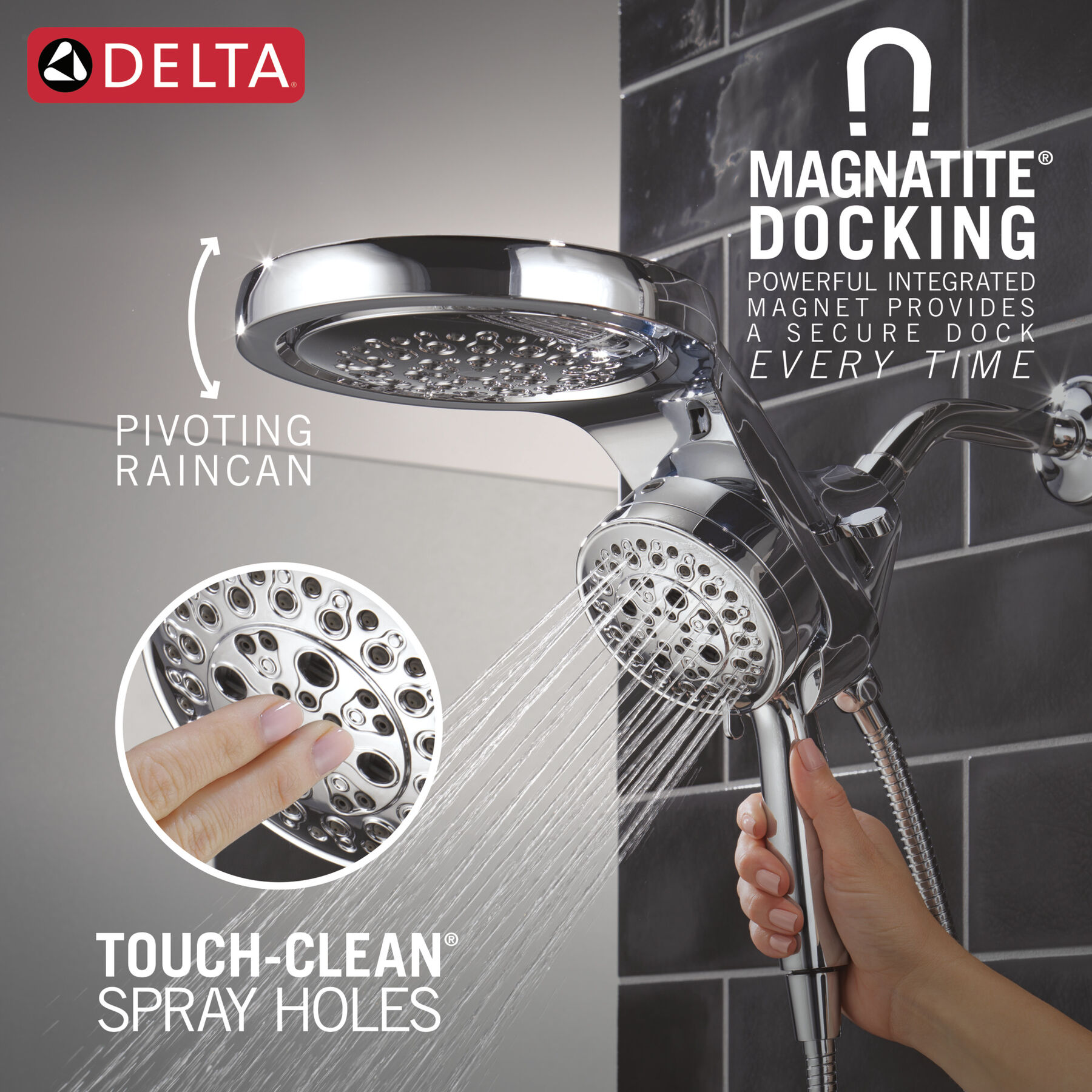 DELTA®

MAGNATITE®
DOCKING
POWERFUL INTEGRATED MAGNET PROVIDES A SECURE DOCK EVERY TIME

PIVOTING RAINCAN

TOUCH-CLEAN®
SPRAY HOLES