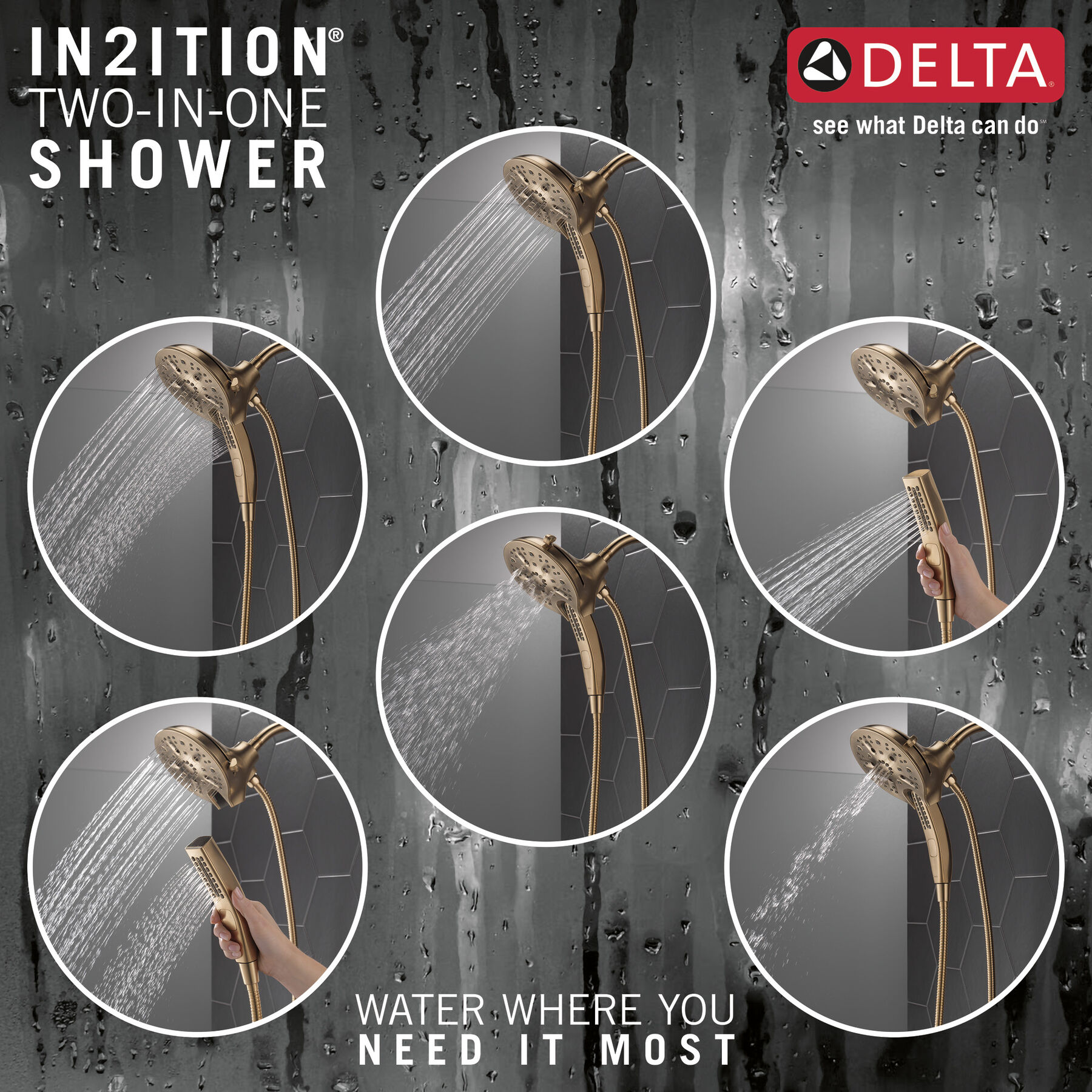 IN2ITION®
TWO-IN-ONE
SHOWER

DELTA®
see what Delta can do℠

WATER WHERE YOU
NEED IT MOST