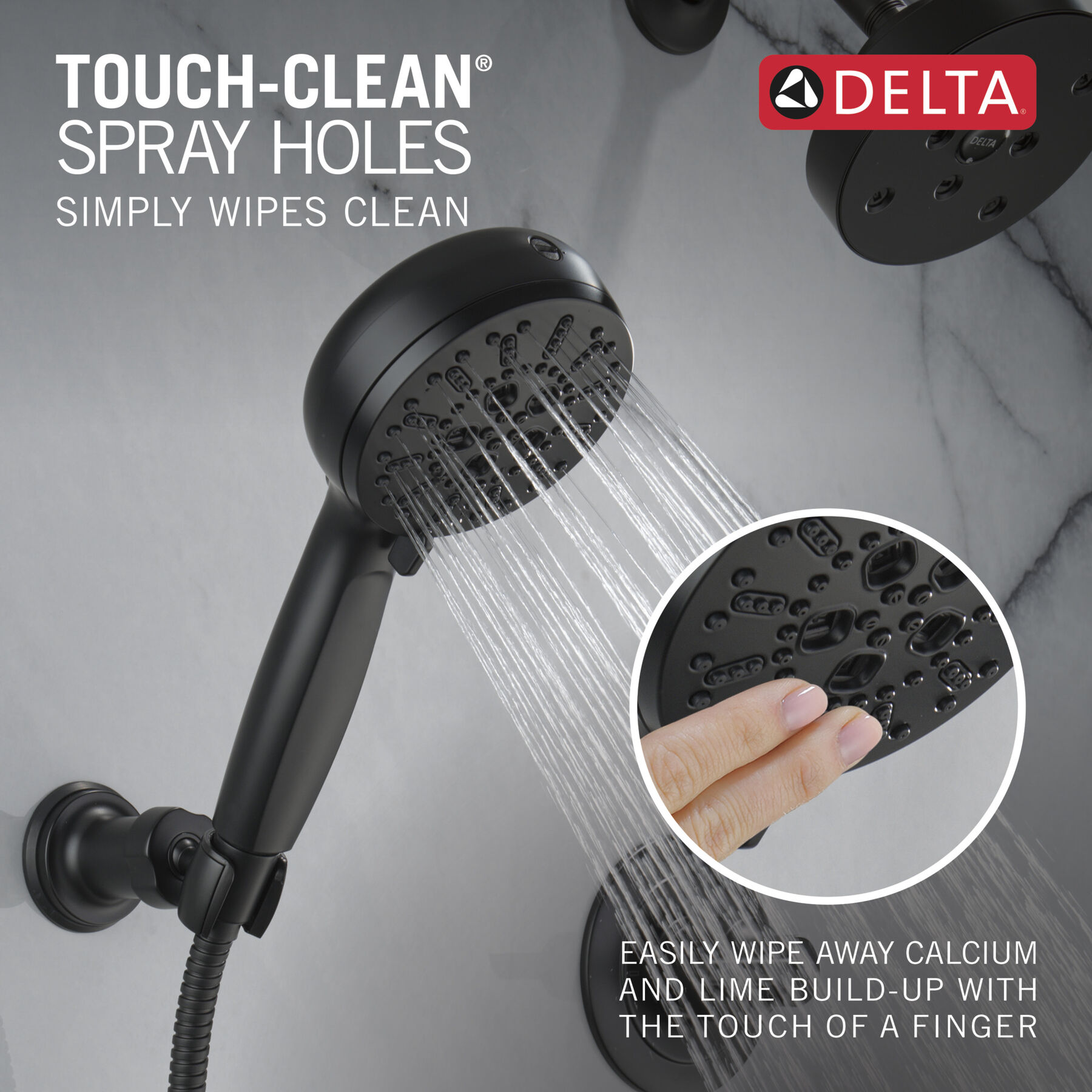 TOUCH-CLEAN®
SPRAY HOLES
SIMPLY WIPES CLEAN

DELTA®

DELTA

EASILY WIPE AWAY CALCIUM AND LIME BUILD-UP WITH THE TOUCH OF A FINGER