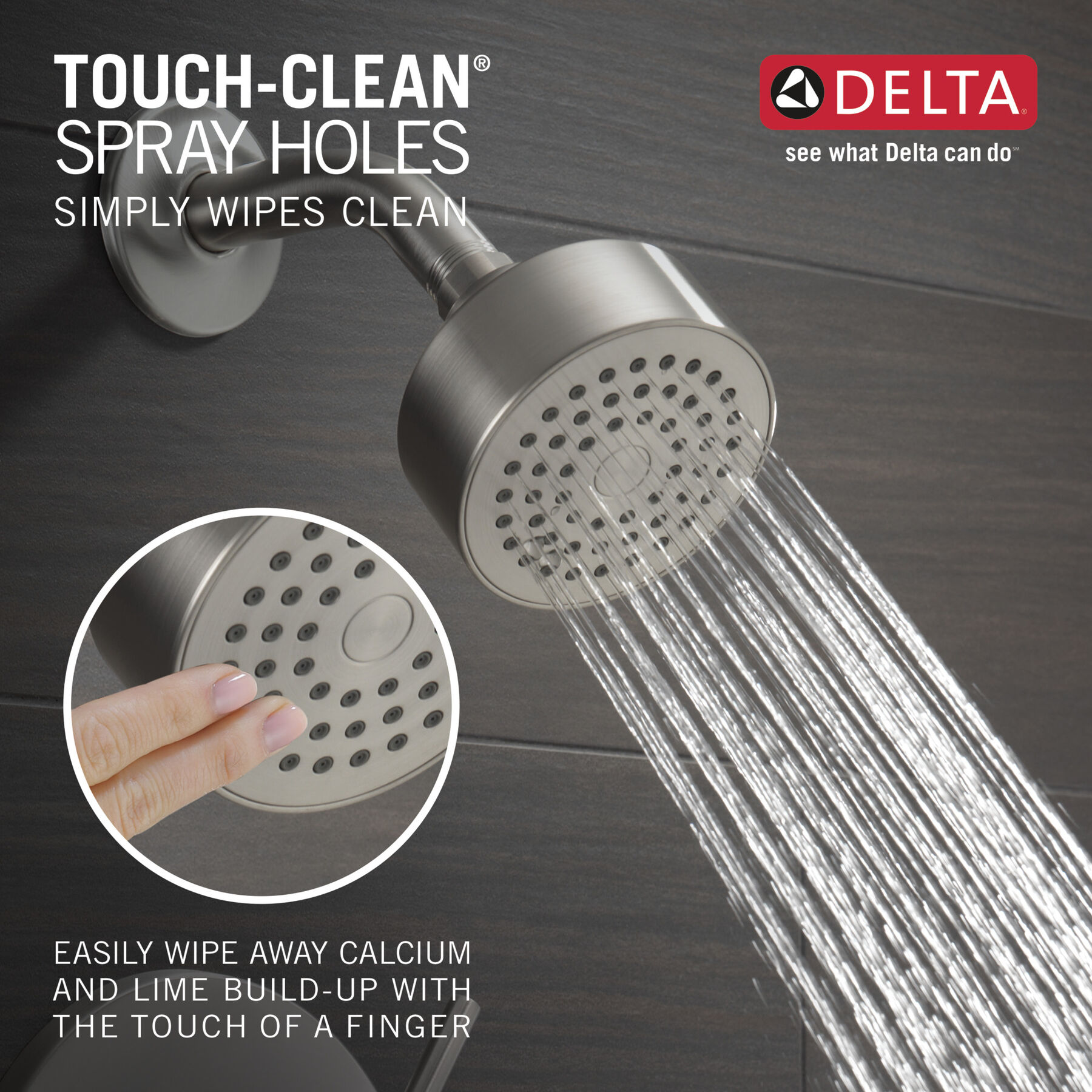 TOUCH-CLEAN®
SPRAY HOLES
SIMPLY WIPES CLEAN

DELTA®
see what Delta can do℠

EASILY WIPE AWAY CALCIUM AND LIME BUILD-UP WITH THE TOUCH OF A FINGER