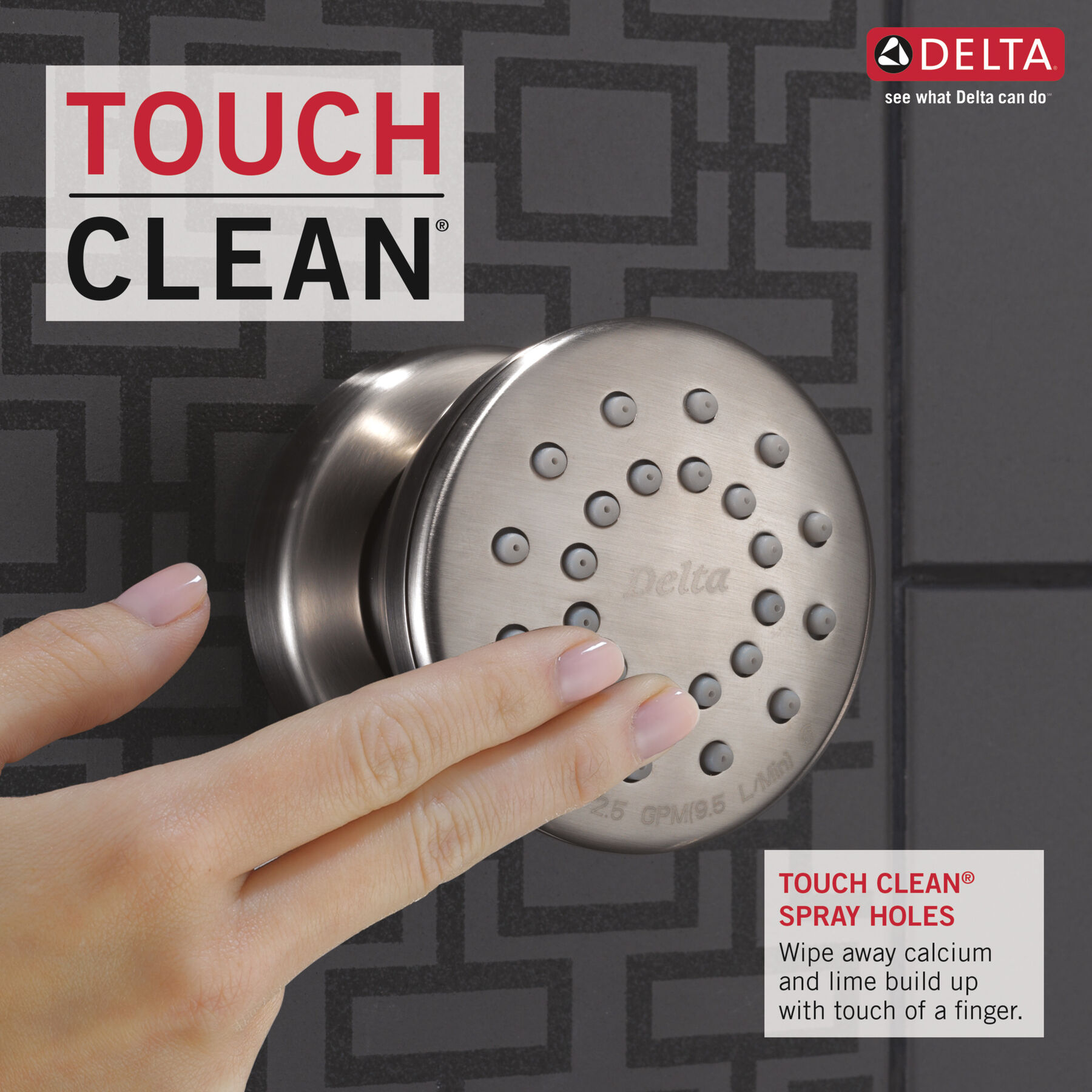 TOUCH
CLEAN®

DELTA
see what Delta can do™

Delta

2.5 GPM/9.5 L/Min

TOUCH CLEAN®
SPRAY HOLES
Wipe away calcium and lime build up with touch of a finger.