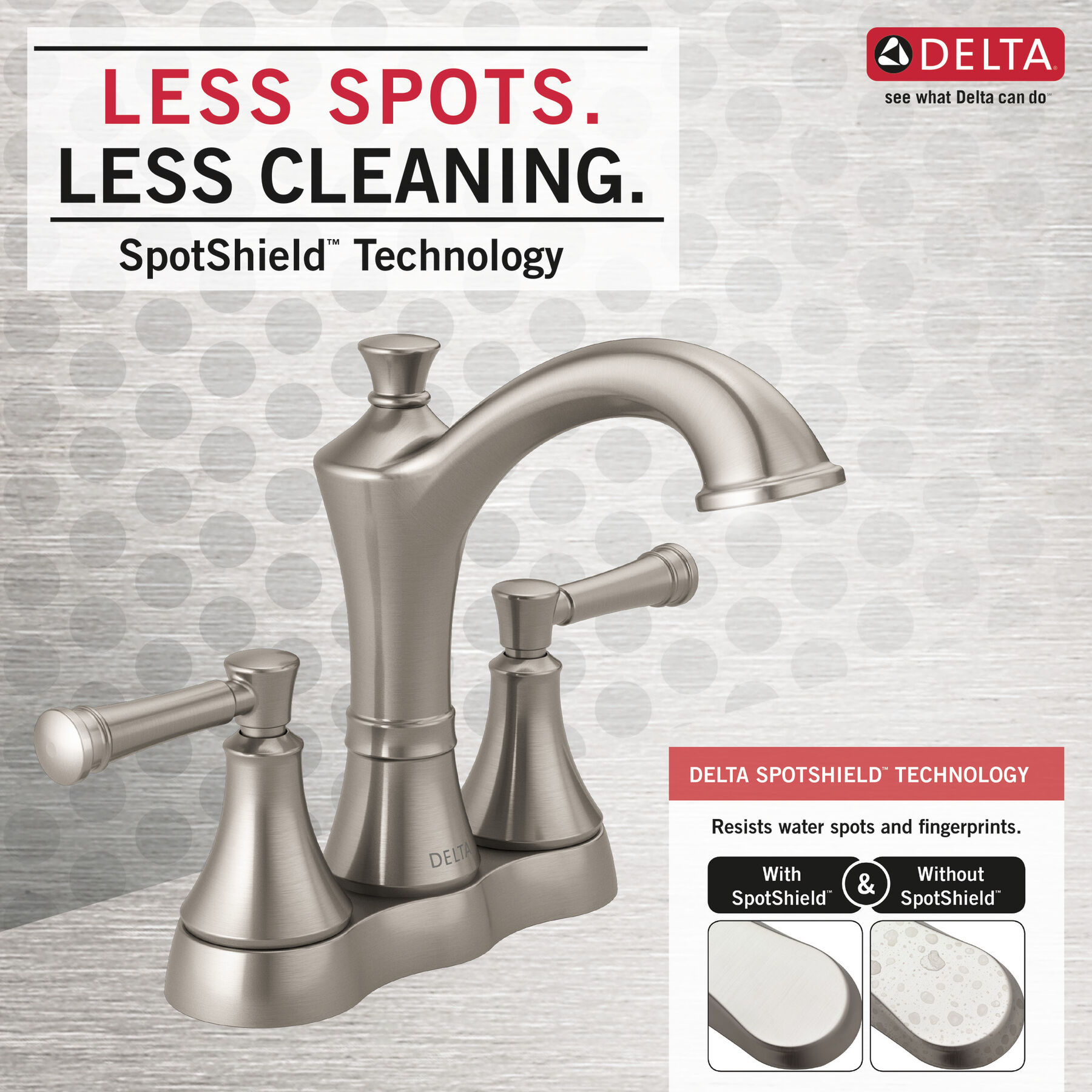 LESS SPOTS.
LESS CLEANING.

SpotShield™ Technology

DELTA
see what Delta can do℠

DELTA

DELTA SPOTSHIELD™ TECHNOLOGY

Resists water spots and fingerprints.

With SpotShield™ & Without SpotShield™