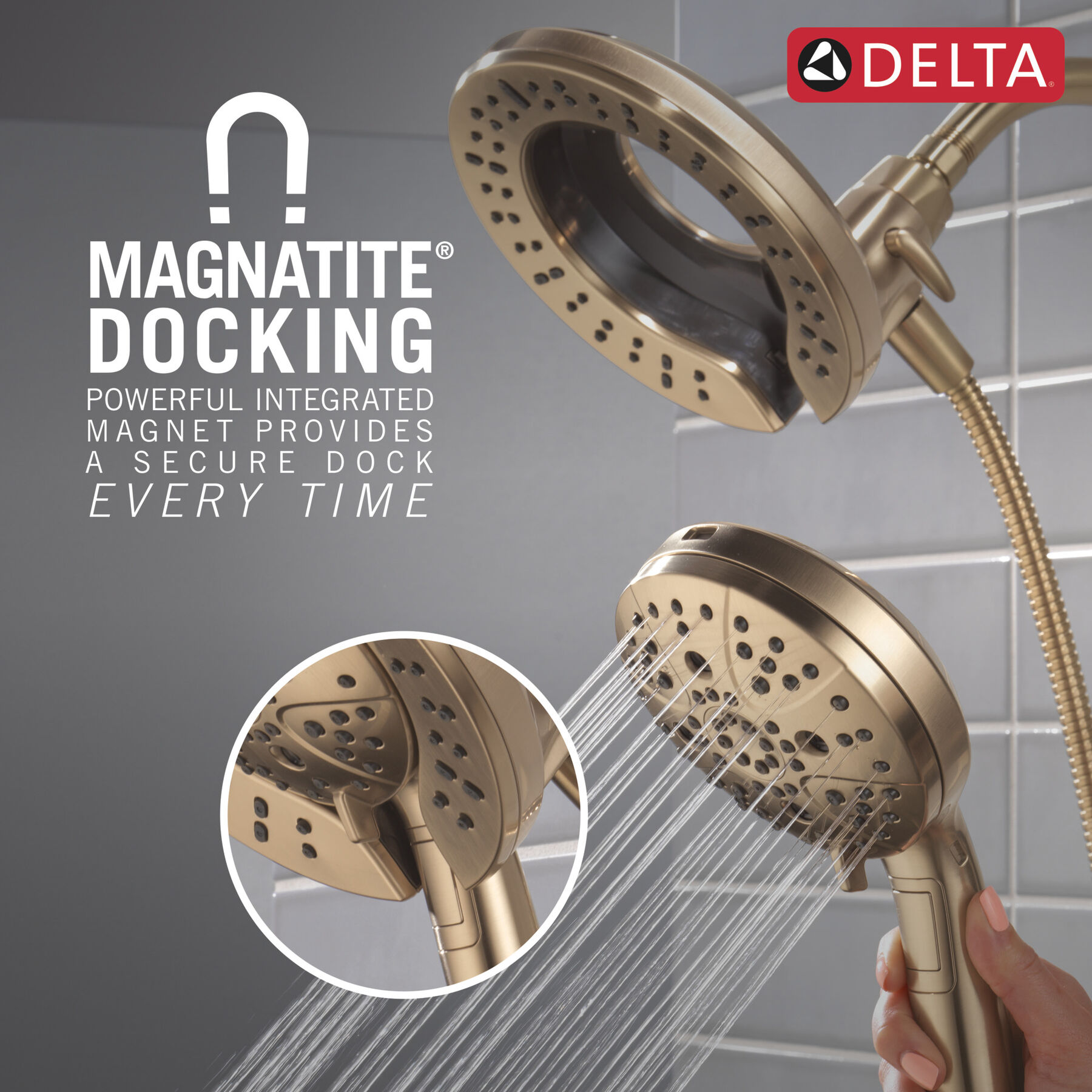 DELTA®

MAGNATITE®
DOCKING
POWERFUL INTEGRATED MAGNET PROVIDES A SECURE DOCK EVERY TIME