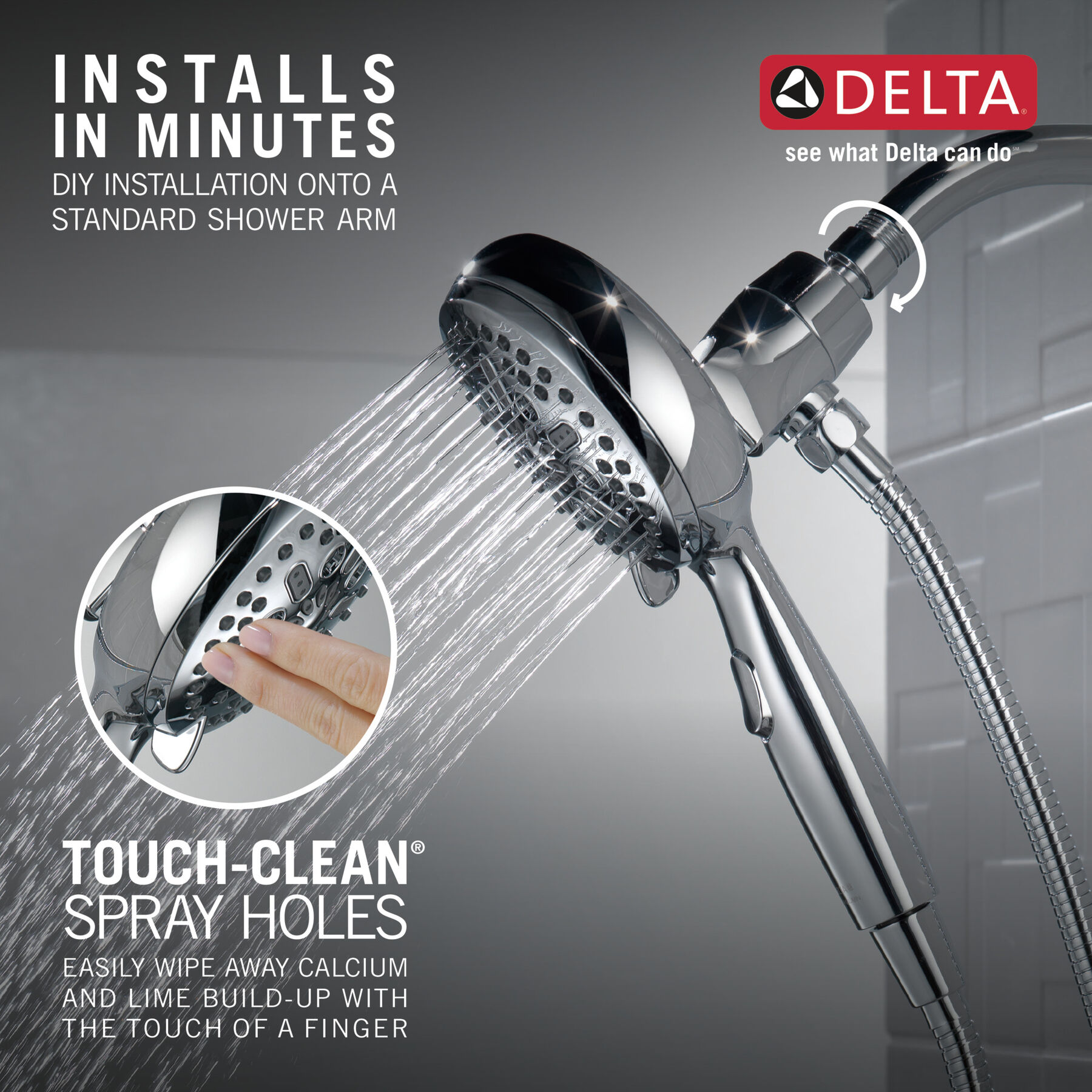 INSTALLS IN MINUTES
DIY INSTALLATION ONTO A STANDARD SHOWER ARM

DELTA®
see what Delta can do℠

TOUCH-CLEAN®
SPRAY HOLES
EASILY WIPE AWAY CALCIUM AND LIME BUILD-UP WITH THE TOUCH OF A FINGER