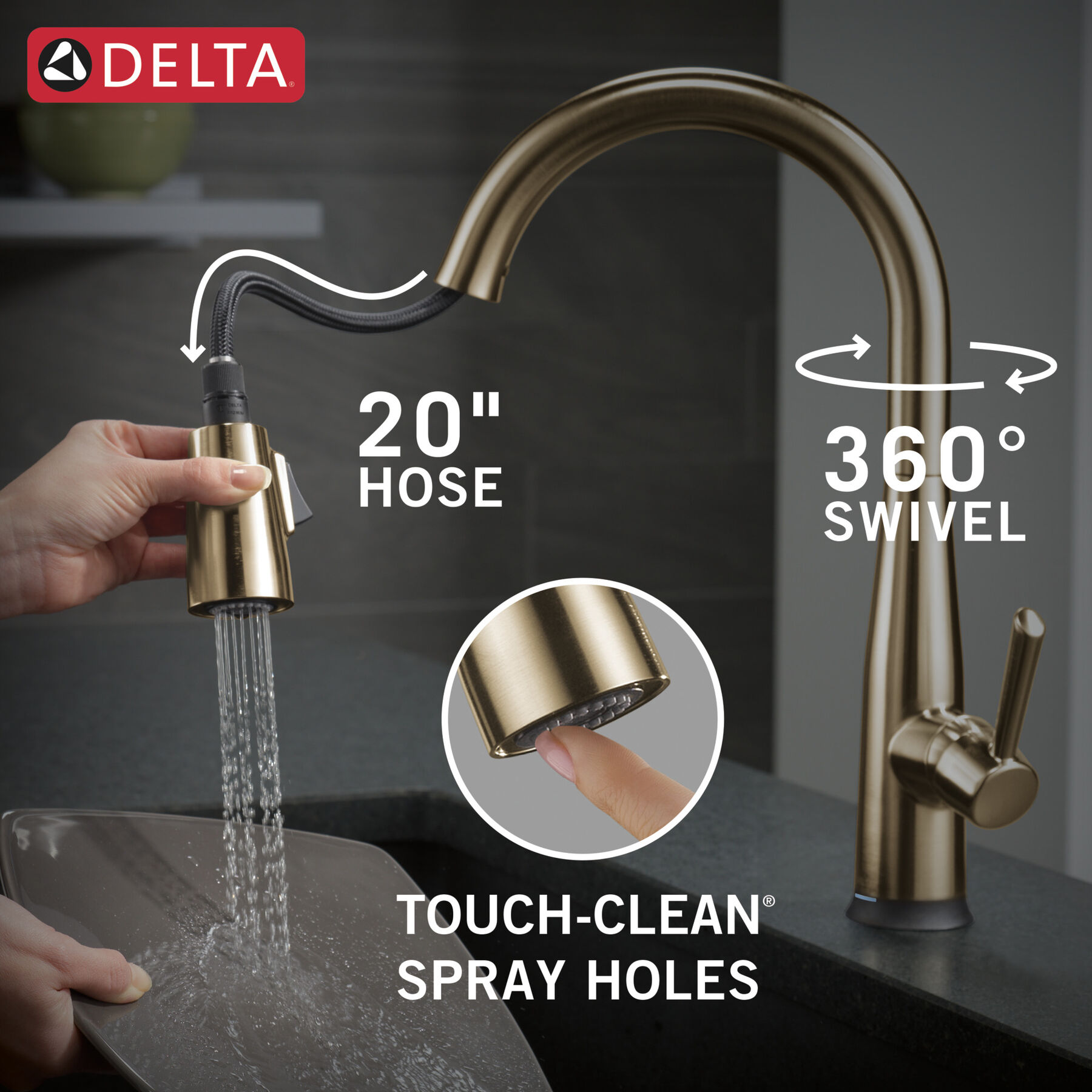 DELTA®

20"
HOSE

360°
SWIVEL

TOUCH-CLEAN®
SPRAY HOLES