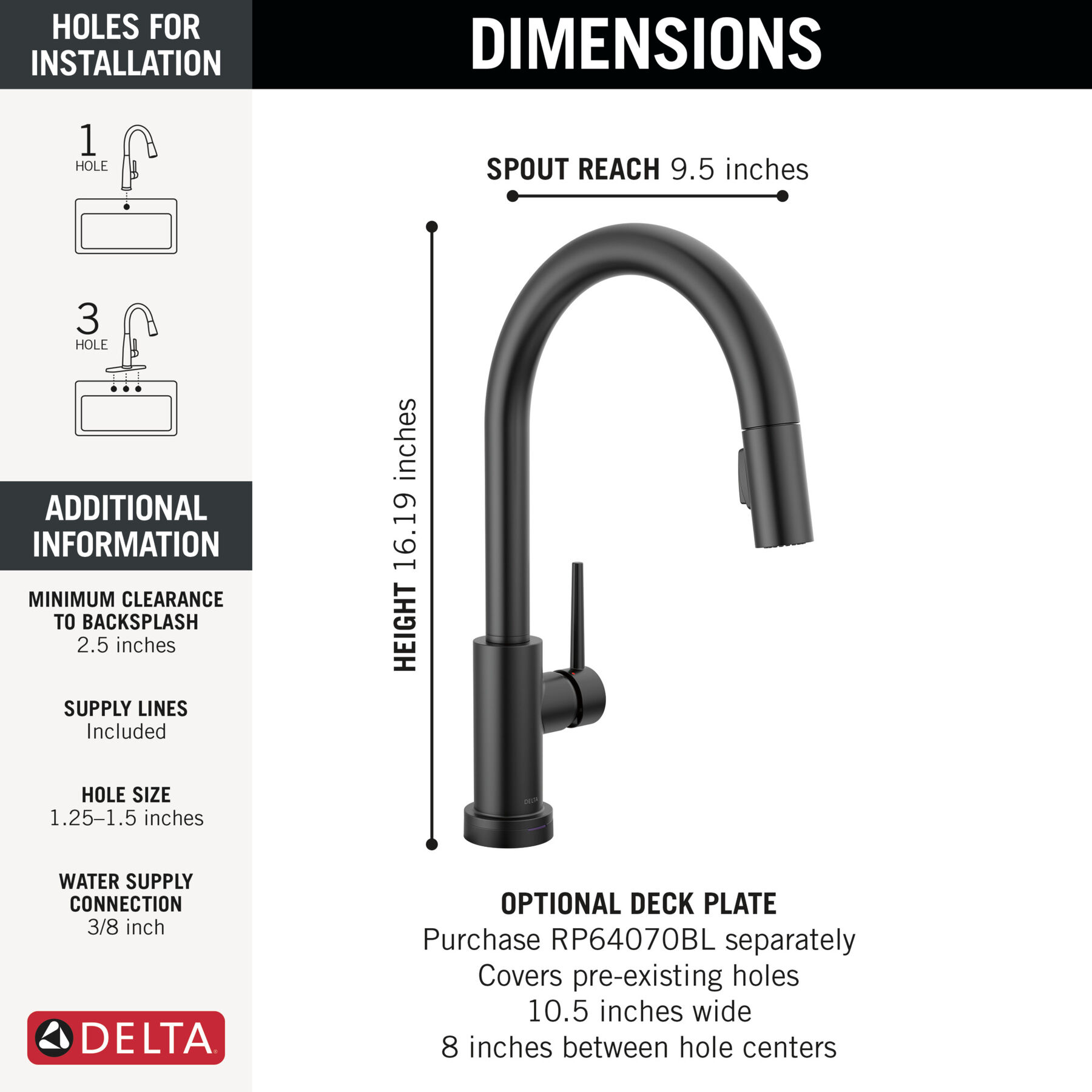 HOLES FOR INSTALLATION

1 HOLE

3 HOLE

ADDITIONAL INFORMATION

MINIMUM CLEARANCE TO BACKSPLASH
2.5 inches

SUPPLY LINES
Included

HOLE SIZE
1.25–1.5 inches

WATER SUPPLY CONNECTION
3/8 inch

DELTA

DIMENSIONS

SPOUT REACH 9.5 inches

HEIGHT 16.19 inches

DELTA

OPTIONAL DECK PLATE
Purchase RP64070BL separately
Covers pre-existing holes
10.5 inches wide
8 inches between hole centers