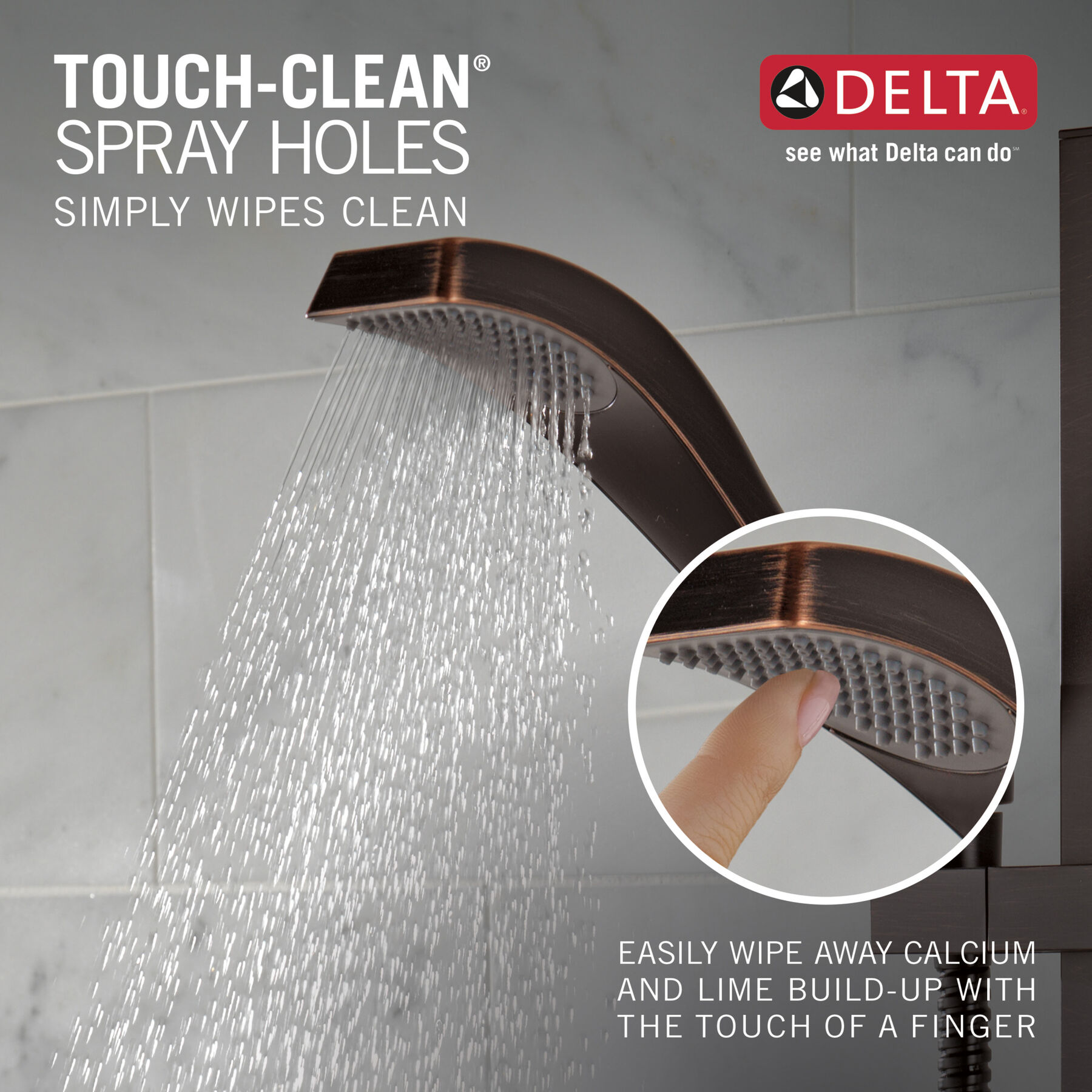 TOUCH-CLEAN®
SPRAY HOLES
SIMPLY WIPES CLEAN

DELTA®
see what Delta can do℠

EASILY WIPE AWAY CALCIUM AND LIME BUILD-UP WITH THE TOUCH OF A FINGER