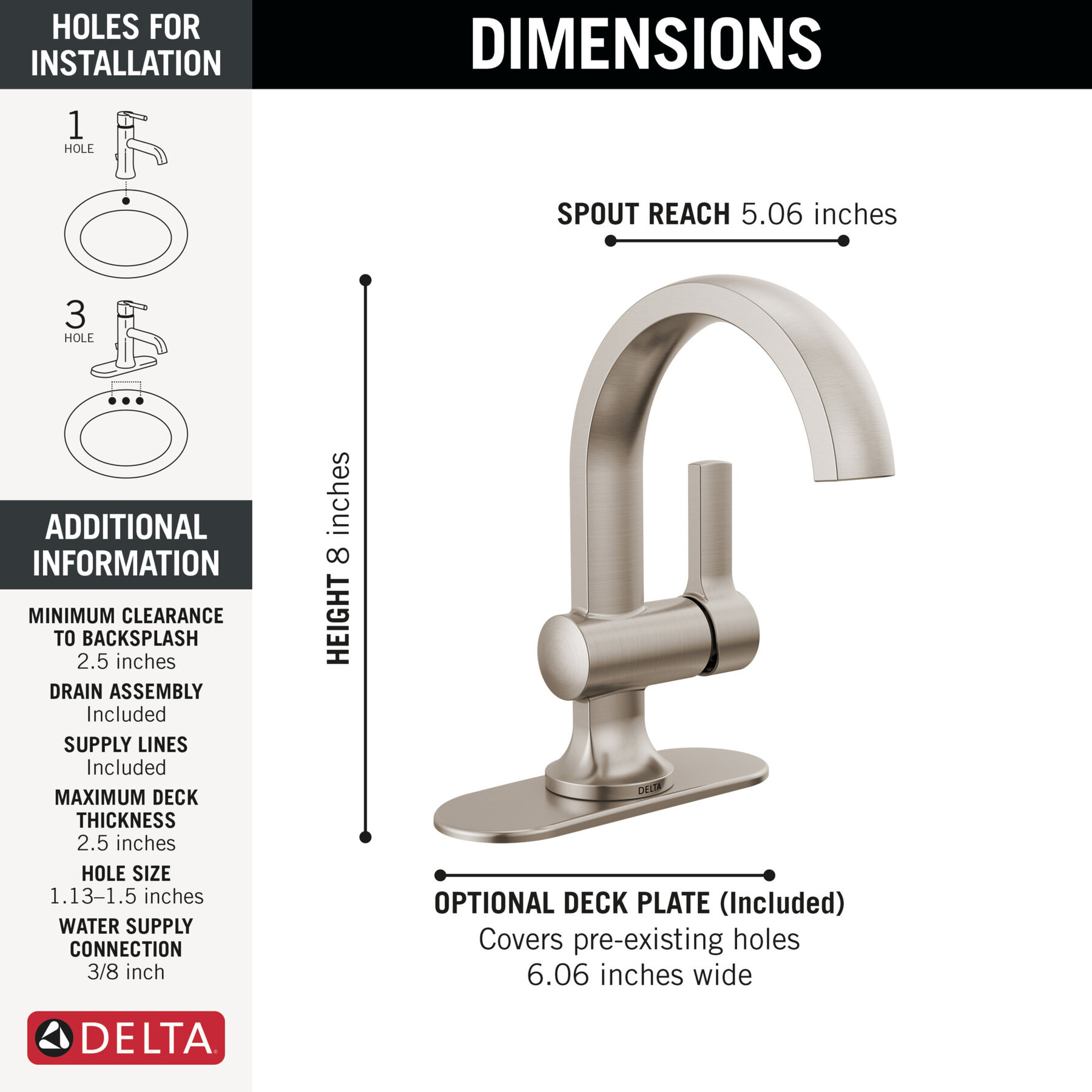 HOLES FOR INSTALLATION

1
HOLE

3
HOLE

ADDITIONAL INFORMATION

MINIMUM CLEARANCE TO BACKSPLASH
2.5 inches

DRAIN ASSEMBLY
Included

SUPPLY LINES
Included

MAXIMUM DECK THICKNESS
2.5 inches

HOLE SIZE
1.13–1.5 inches

WATER SUPPLY CONNECTION
3/8 inch

DELTA

DIMENSIONS

SPOUT REACH 5.06 inches

HEIGHT 8 inches

DELTA

OPTIONAL DECK PLATE (Included)
Covers pre-existing holes
6.06 inches wide