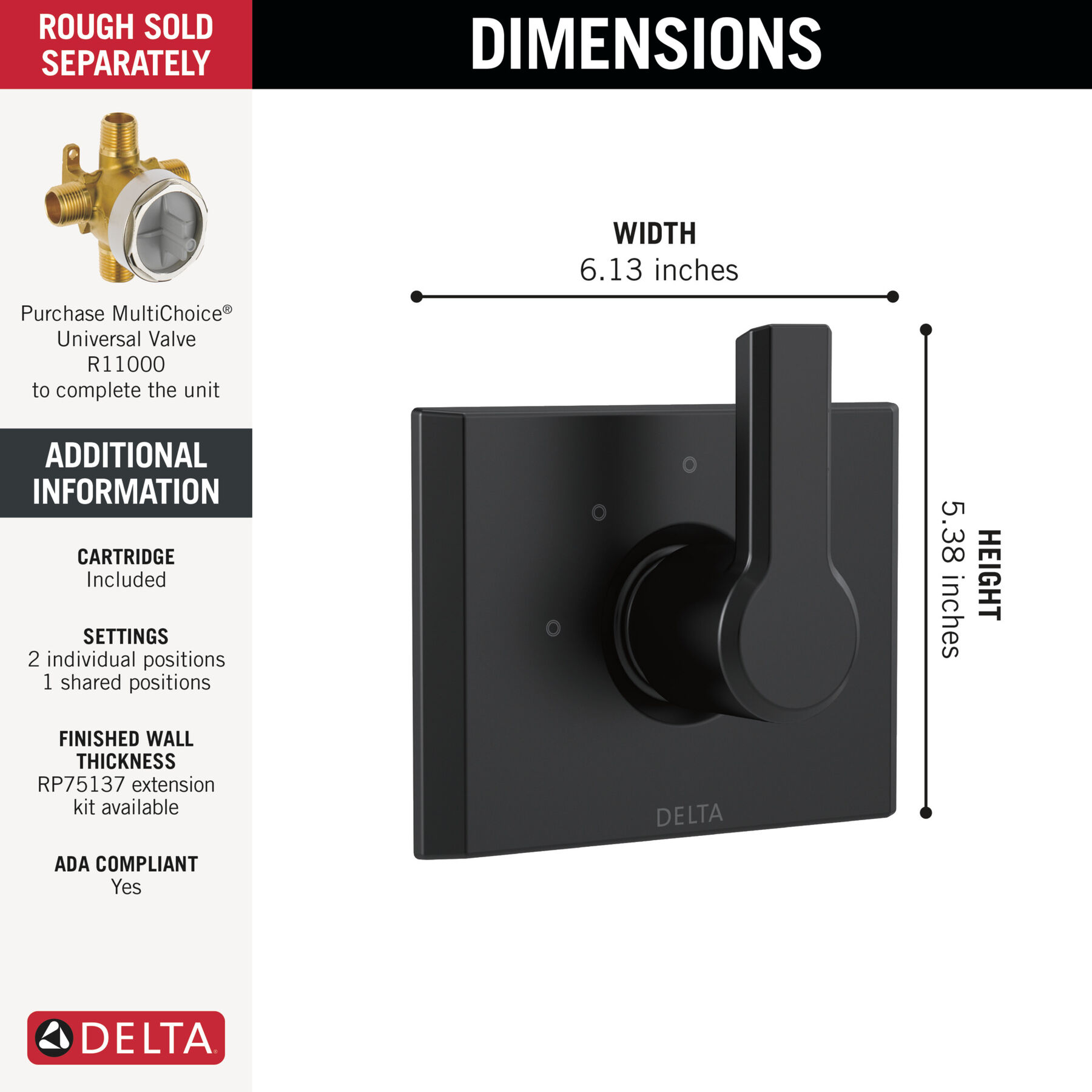 ROUGH SOLD SEPARATELY

Purchase MultiChoice® Universal Valve R11000 to complete the unit

ADDITIONAL INFORMATION

CARTRIDGE
Included

SETTINGS
2 individual positions
1 shared positions

FINISHED WALL THICKNESS
RP75137 extension kit available

ADA COMPLIANT
Yes

DELTA

DIMENSIONS

WIDTH
6.13 inches

HEIGHT
5.38 inches

DELTA