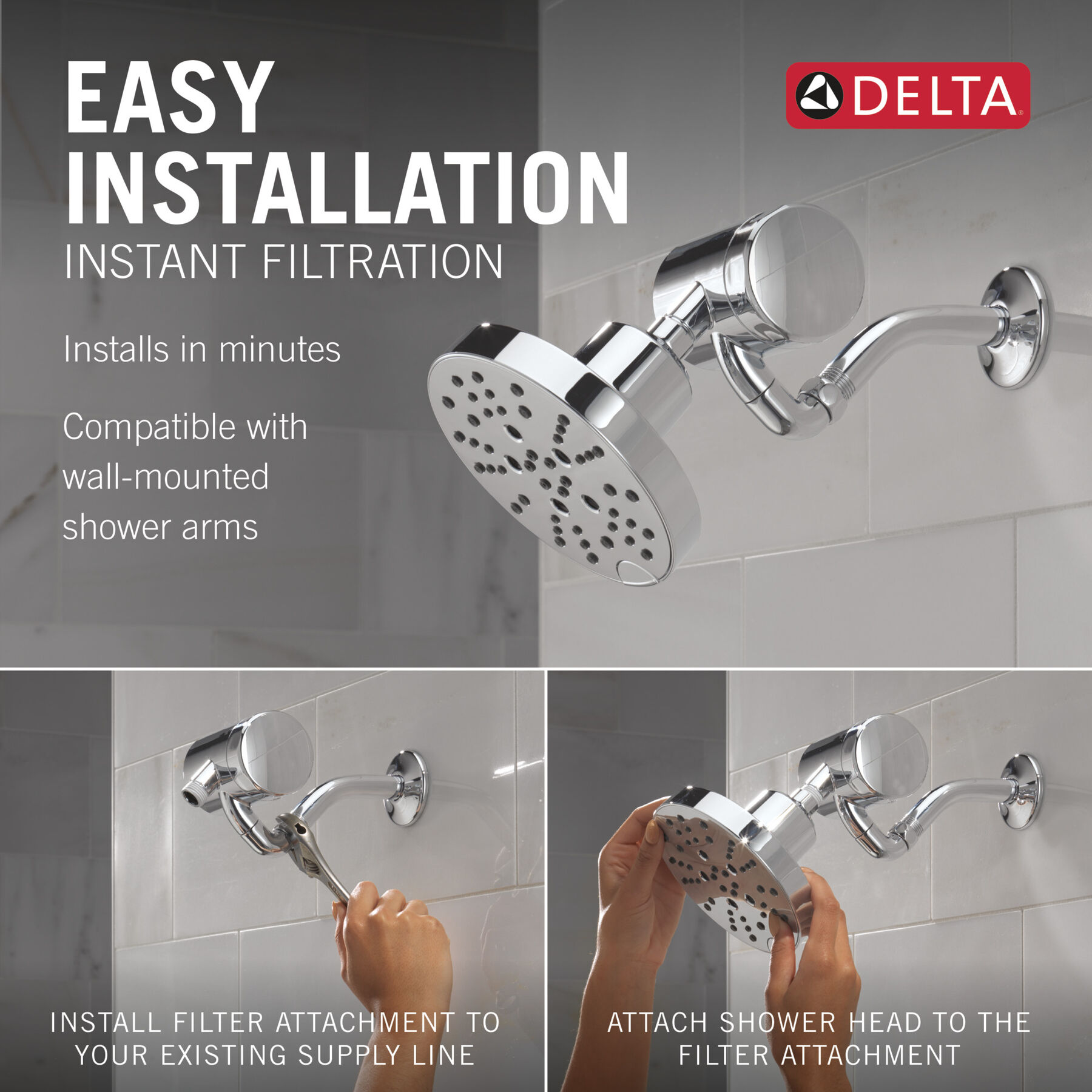 EASY INSTALLATION
INSTANT FILTRATION

DELTA®

Installs in minutes

Compatible with wall-mounted shower arms

INSTALL FILTER ATTACHMENT TO YOUR EXISTING SUPPLY LINE

ATTACH SHOWER HEAD TO THE FILTER ATTACHMENT