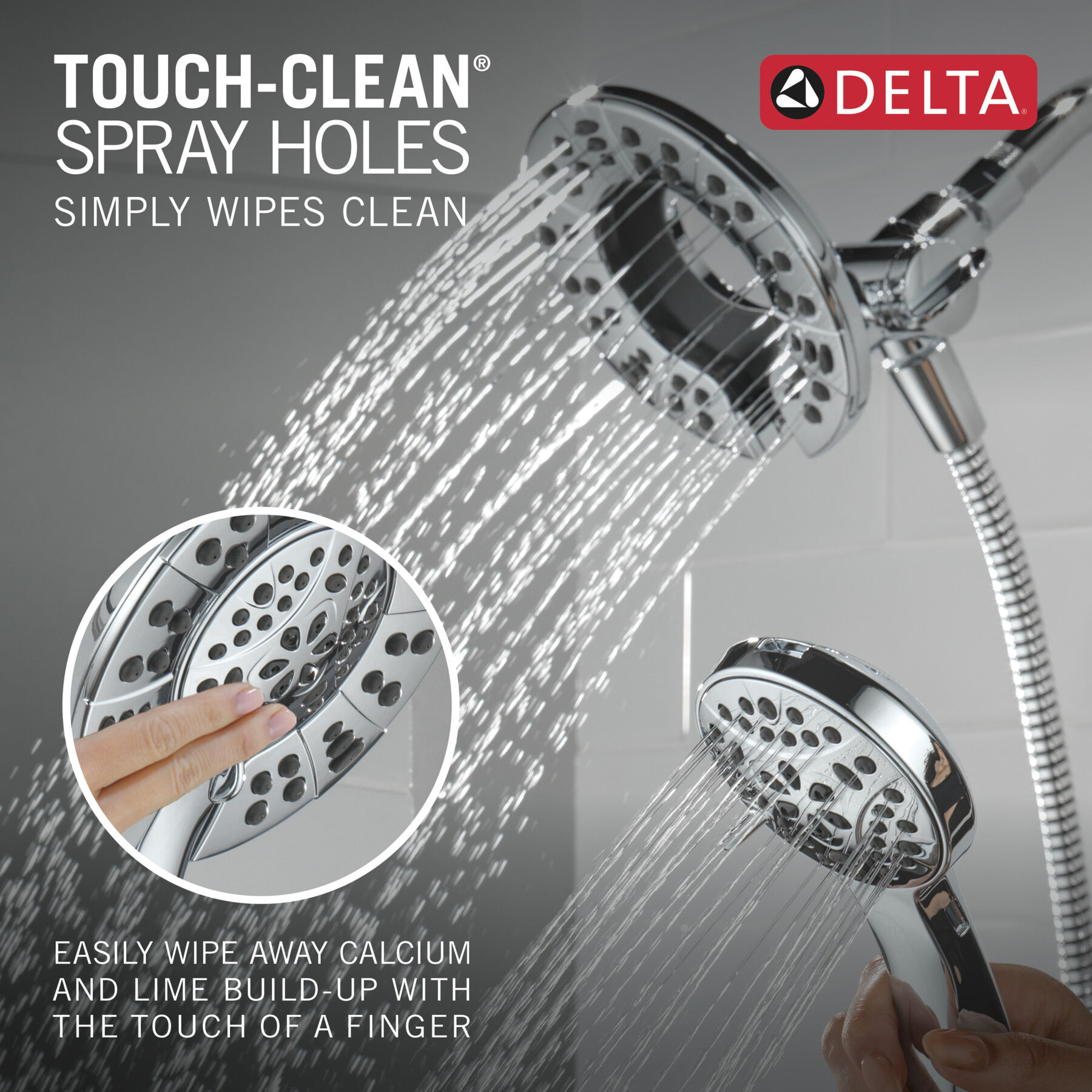 TOUCH-CLEAN®
SPRAY HOLES
SIMPLY WIPES CLEAN

DELTA®

EASILY WIPE AWAY CALCIUM AND LIME BUILD-UP WITH THE TOUCH OF A FINGER