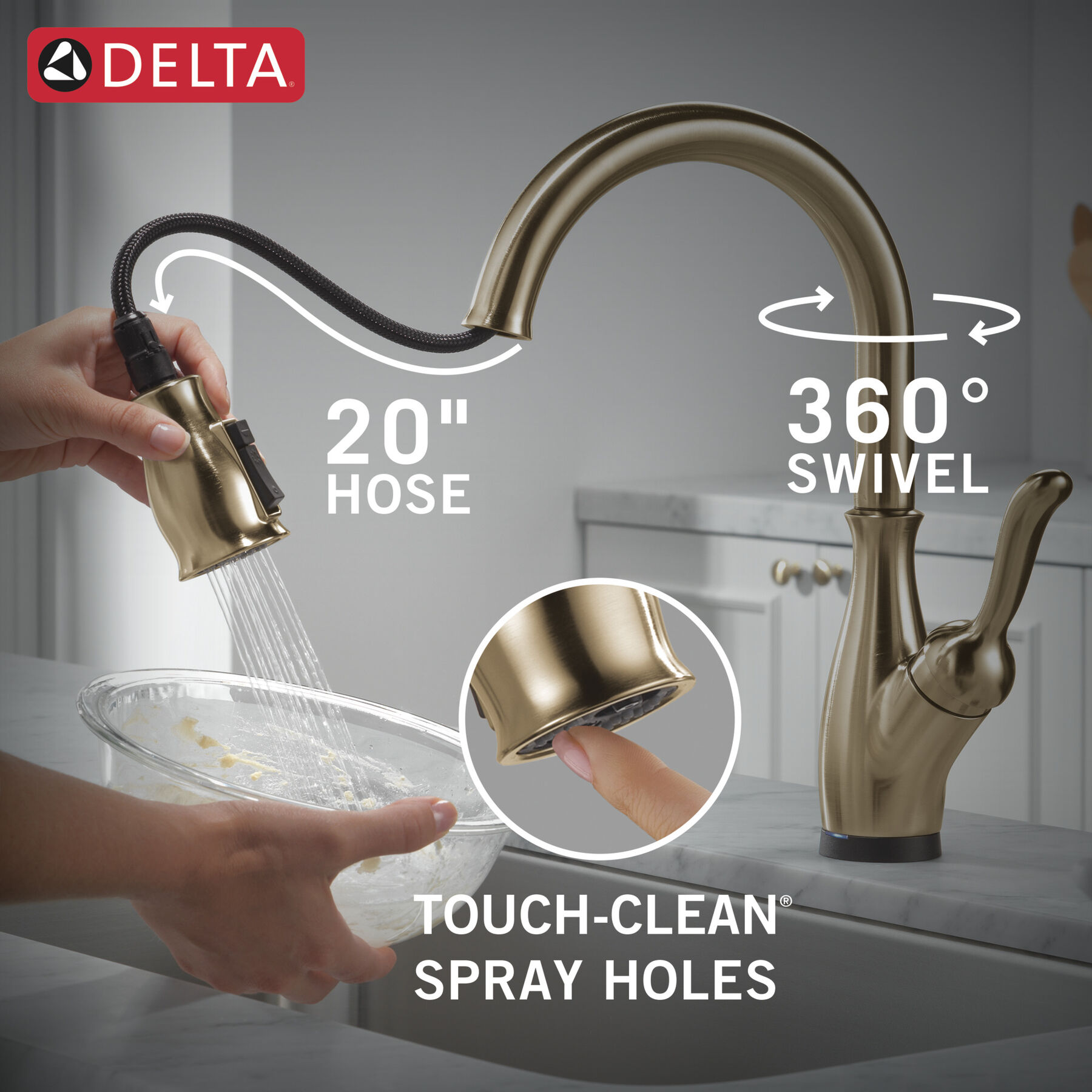 DELTA®

20"
HOSE

360°
SWIVEL

TOUCH-CLEAN®
SPRAY HOLES