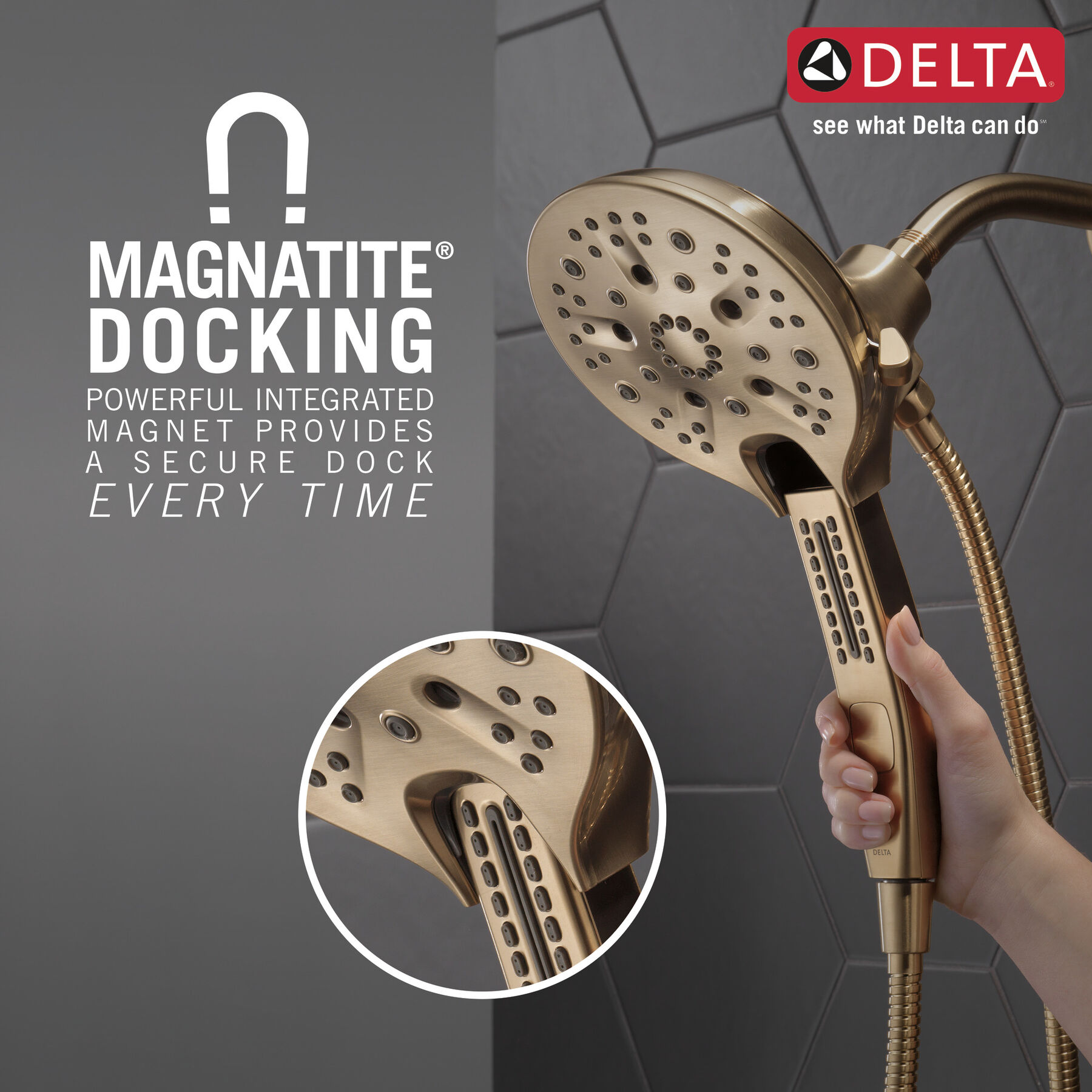 DELTA®
see what Delta can do℠

MAGNATITE®
DOCKING
POWERFUL INTEGRATED MAGNET PROVIDES A SECURE DOCK EVERY TIME

DELTA