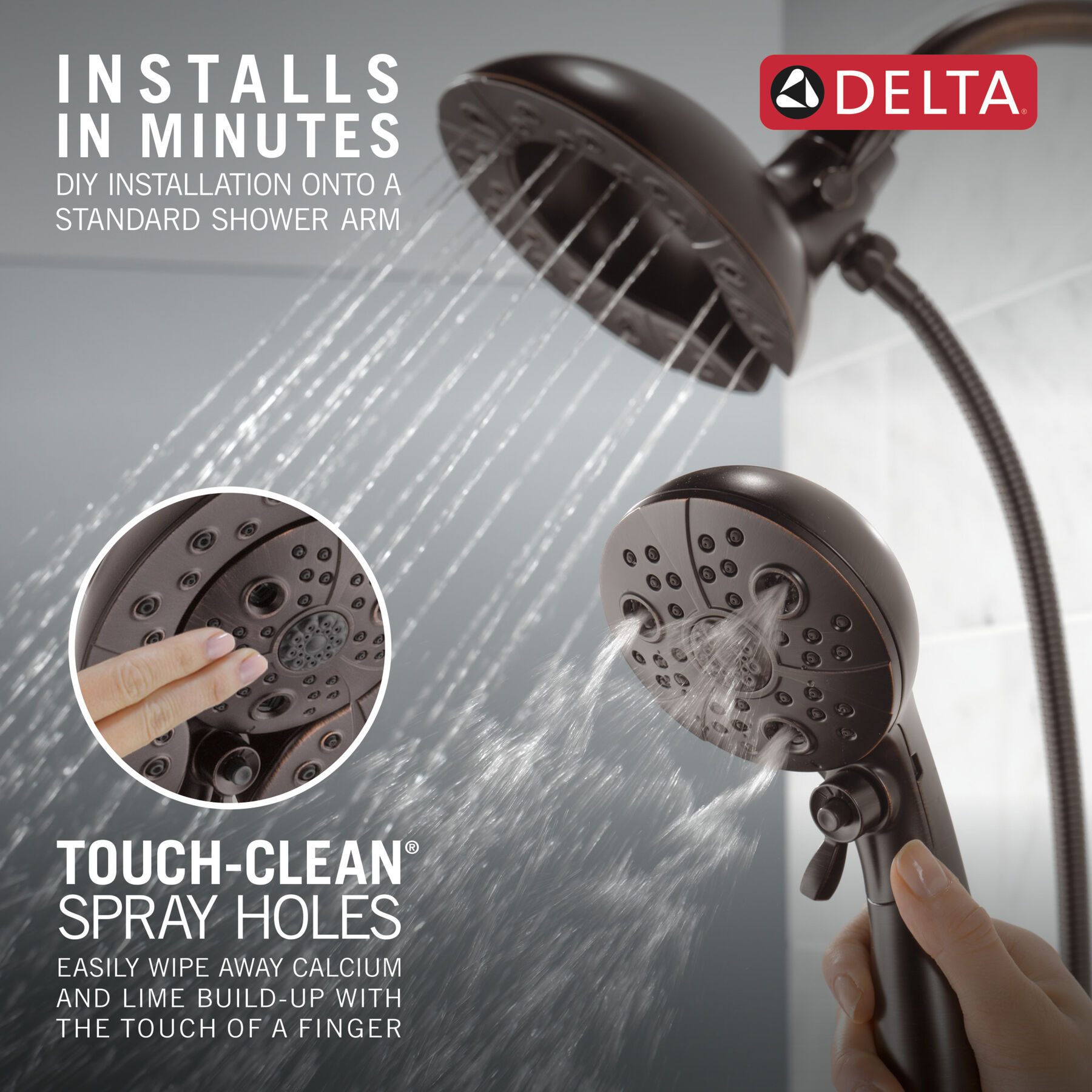 INSTALLS IN MINUTES
DIY INSTALLATION ONTO A STANDARD SHOWER ARM

DELTA®

TOUCH-CLEAN® SPRAY HOLES
EASILY WIPE AWAY CALCIUM AND LIME BUILD-UP WITH THE TOUCH OF A FINGER