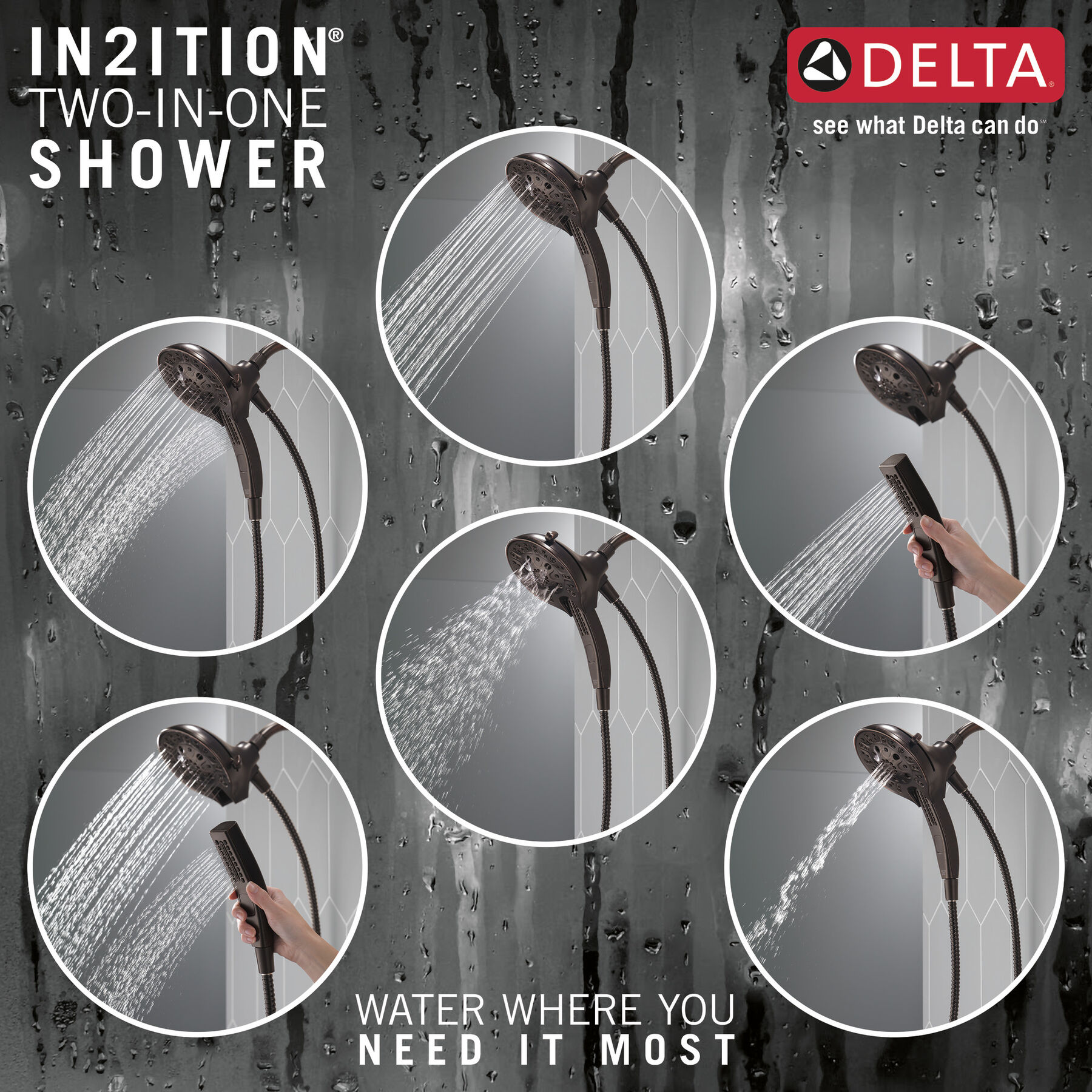 IN2ITION®
TWO-IN-ONE
SHOWER

DELTA®
see what Delta can do℠

WATER WHERE YOU
NEED IT MOST