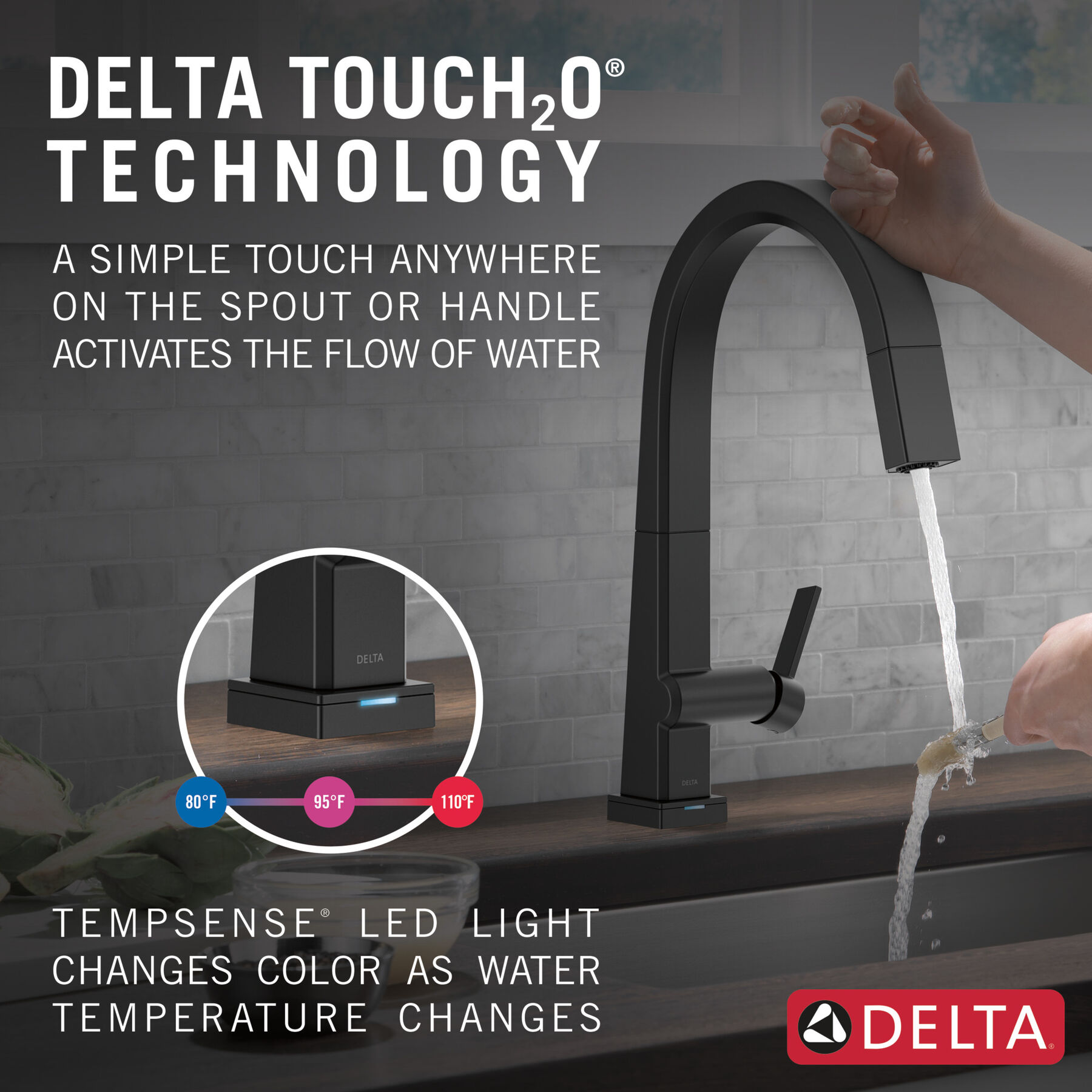 DELTA TOUCH$_2$O®
TECHNOLOGY

A SIMPLE TOUCH ANYWHERE ON THE SPOUT OR HANDLE ACTIVATES THE FLOW OF WATER

DELTA

80°F

95°F

110°F

DELTA

TEMPSENSE® LED LIGHT CHANGES COLOR AS WATER TEMPERATURE CHANGES

DELTA®