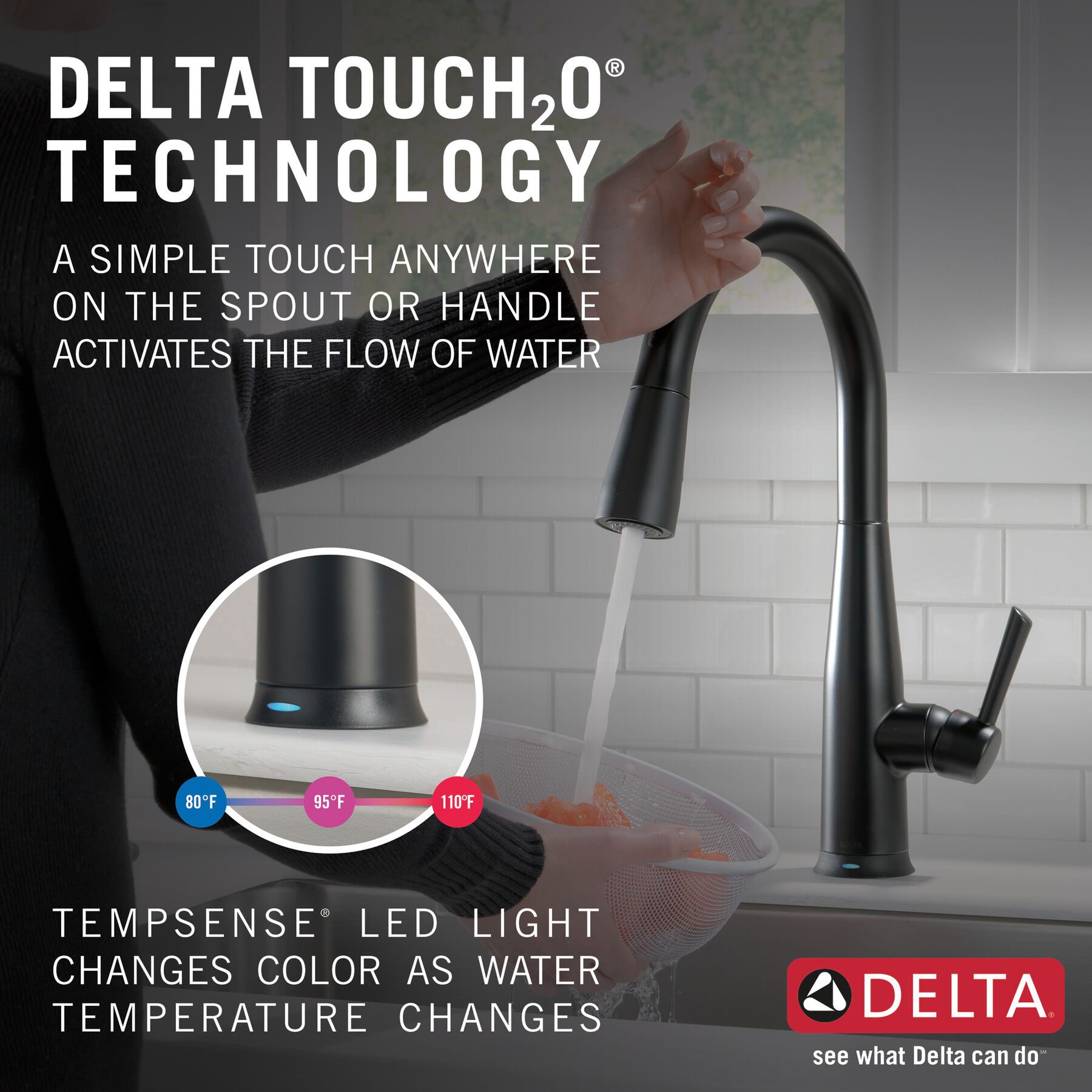 DELTA TOUCH$_2$O® TECHNOLOGY

A SIMPLE TOUCH ANYWHERE ON THE SPOUT OR HANDLE ACTIVATES THE FLOW OF WATER

80°F 95°F 110°F

TEMPSENSE® LED LIGHT CHANGES COLOR AS WATER TEMPERATURE CHANGES

DELTA®

see what Delta can do℠