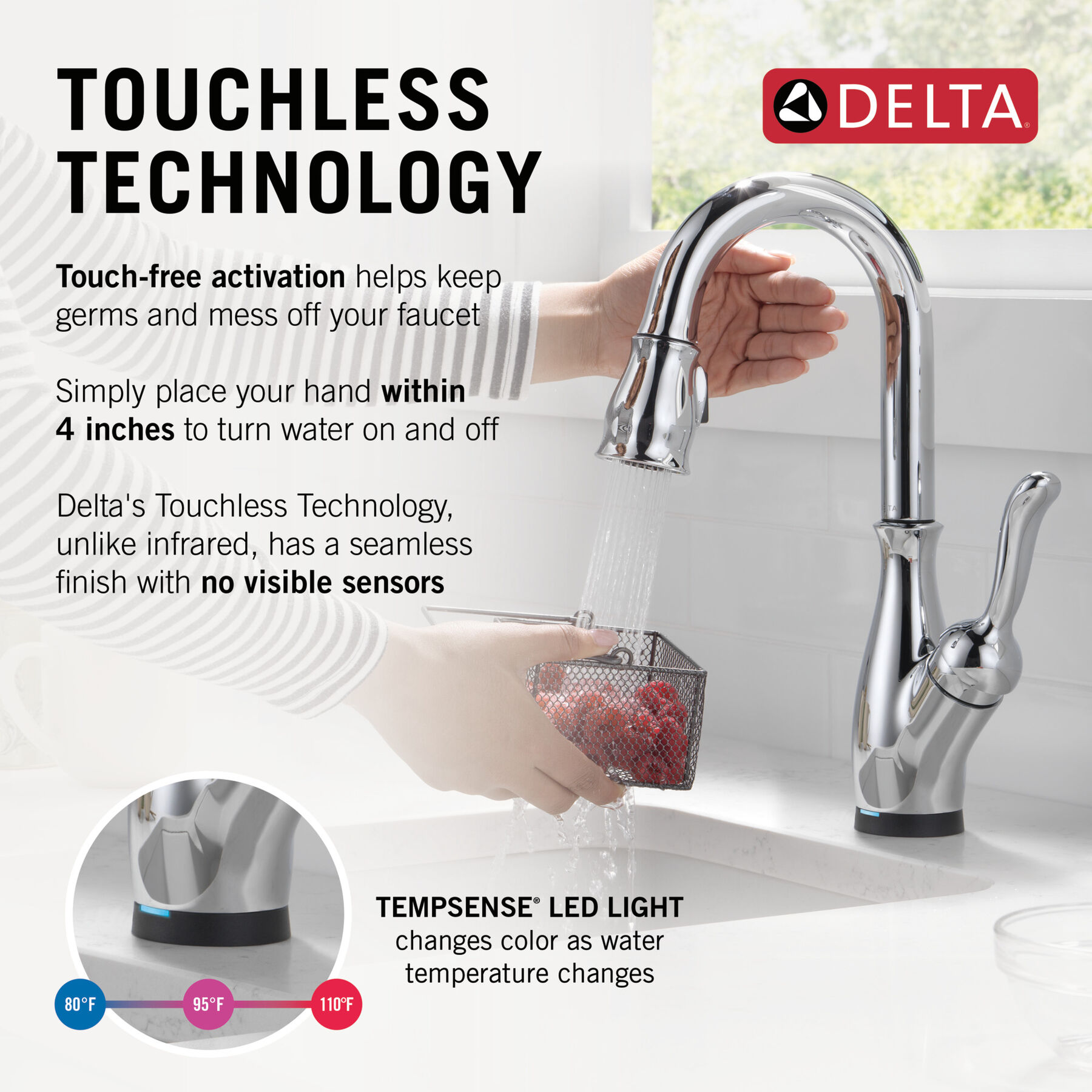 TOUCHLESS TECHNOLOGY

DELTA®

Touch-free activation helps keep germs and mess off your faucet

Simply place your hand within 4 inches to turn water on and off

Delta's Touchless Technology, unlike infrared, has a seamless finish with no visible sensors

TEMPSENSE® LED LIGHT
changes color as water temperature changes

80°F
95°F
110°F