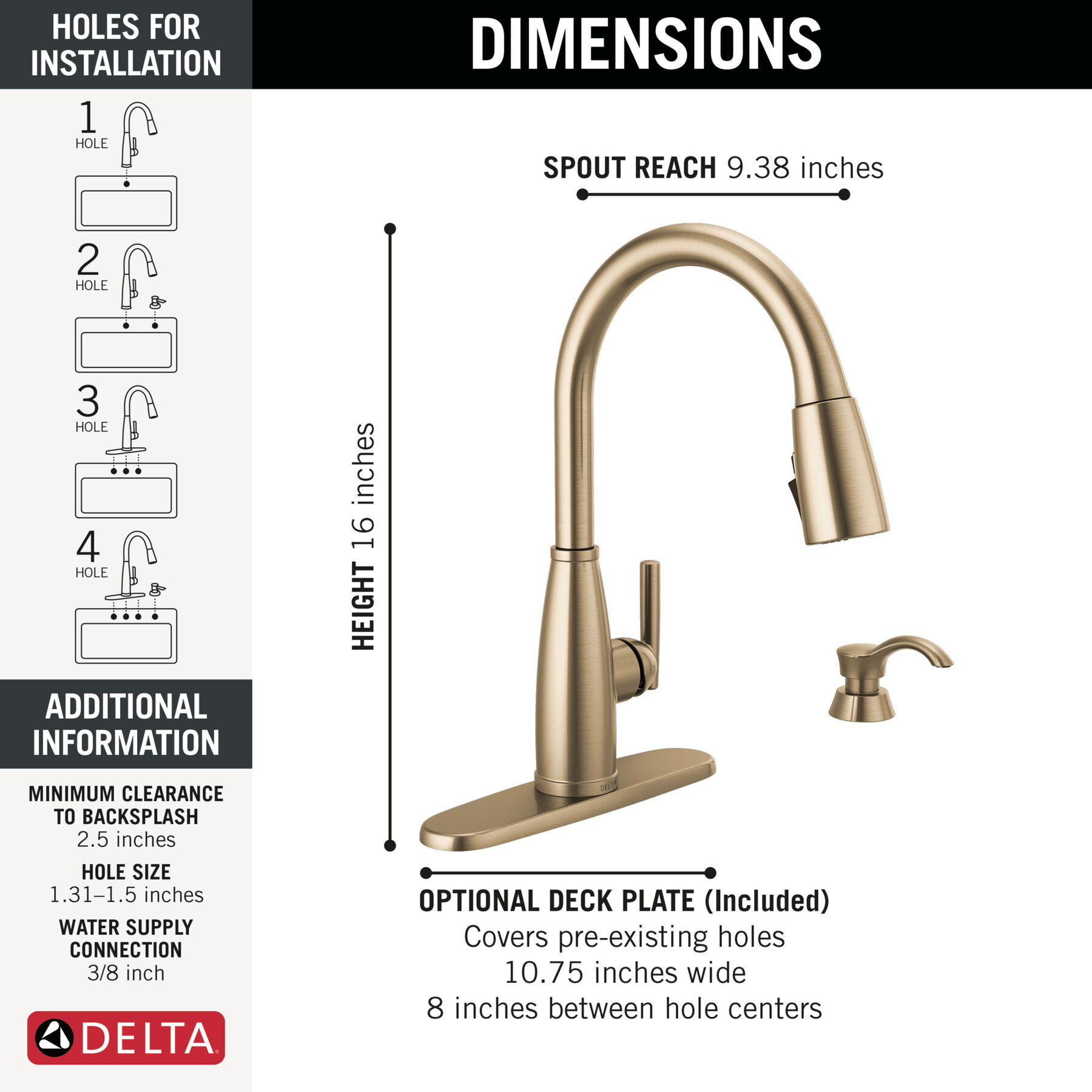 HOLES FOR INSTALLATION

1 HOLE

2 HOLE

3 HOLE

4 HOLE

ADDITIONAL INFORMATION

MINIMUM CLEARANCE TO BACKSPLASH
2.5 inches

HOLE SIZE
1.31–1.5 inches

WATER SUPPLY CONNECTION
3/8 inch

DELTA

DIMENSIONS

SPOUT REACH 9.38 inches

HEIGHT 16 inches

DELTA

OPTIONAL DECK PLATE (Included)
Covers pre-existing holes
10.75 inches wide
8 inches between hole centers