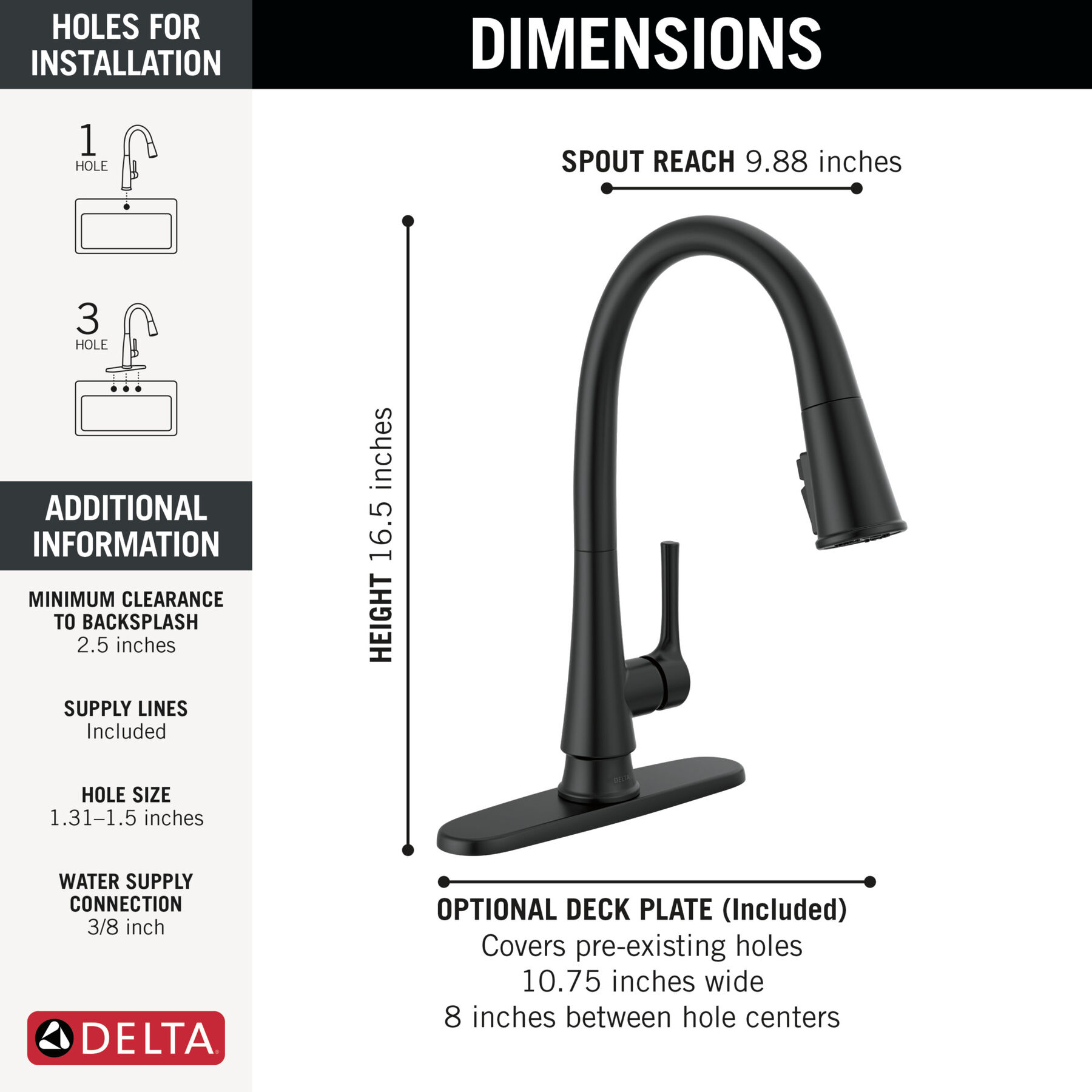 HOLES FOR INSTALLATION

1 HOLE

3 HOLE

ADDITIONAL INFORMATION

MINIMUM CLEARANCE TO BACKSPLASH
2.5 inches

SUPPLY LINES
Included

HOLE SIZE
1.31–1.5 inches

WATER SUPPLY CONNECTION
3/8 inch

DELTA

DIMENSIONS

SPOUT REACH 9.88 inches

HEIGHT 16.5 inches

DELTA

OPTIONAL DECK PLATE (Included)
Covers pre-existing holes
10.75 inches wide
8 inches between hole centers