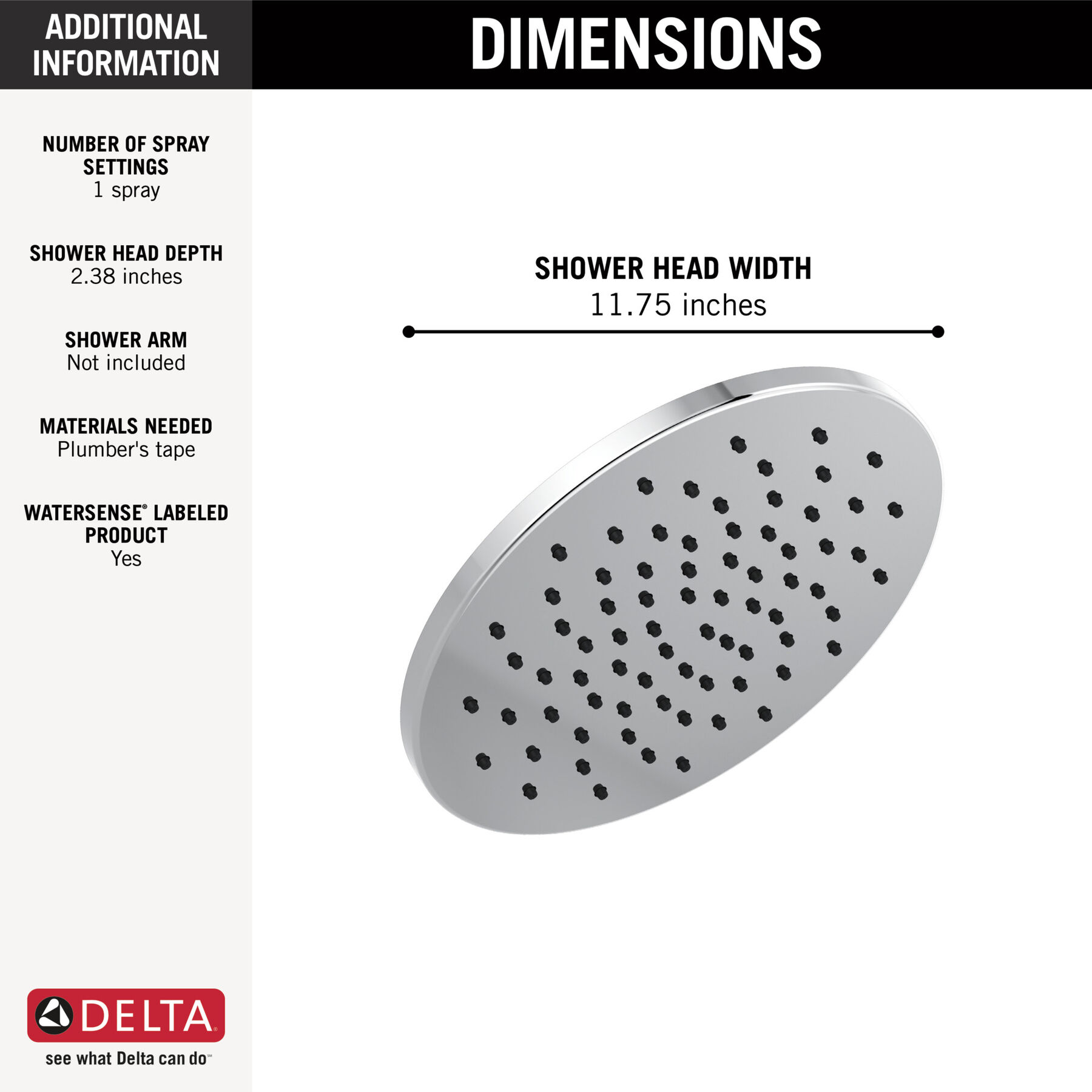 ADDITIONAL INFORMATION

DIMENSIONS

NUMBER OF SPRAY SETTINGS
1 spray

SHOWER HEAD DEPTH
2.38 inches

SHOWER ARM
Not included

MATERIALS NEEDED
Plumber's tape

WATERSENSE® LABELED PRODUCT
Yes

SHOWER HEAD WIDTH
11.75 inches

DELTA®
see what Delta can do℠