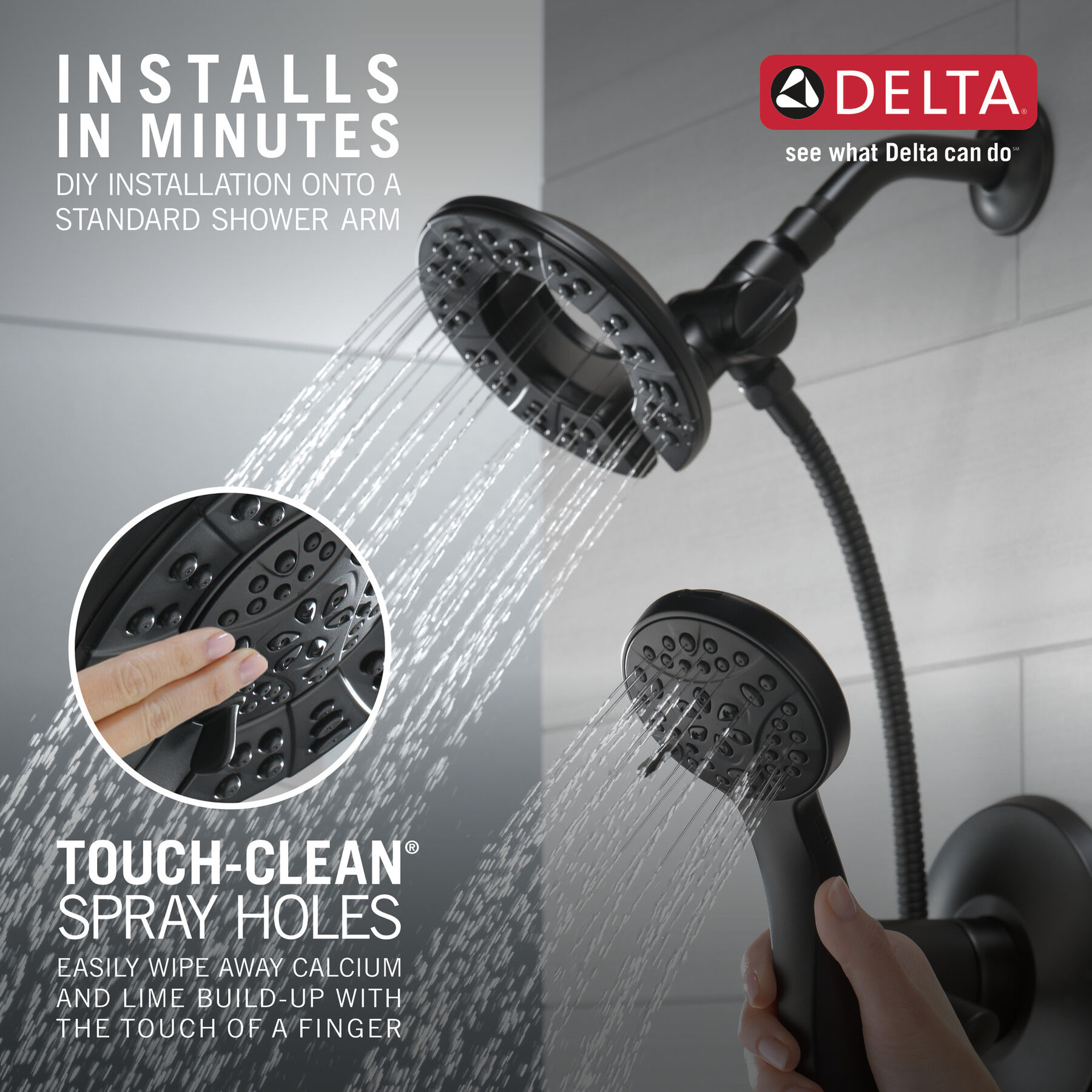 INSTALLS IN MINUTES
DIY INSTALLATION ONTO A STANDARD SHOWER ARM

DELTA®
see what Delta can do℠

TOUCH-CLEAN® SPRAY HOLES
EASILY WIPE AWAY CALCIUM AND LIME BUILD-UP WITH THE TOUCH OF A FINGER